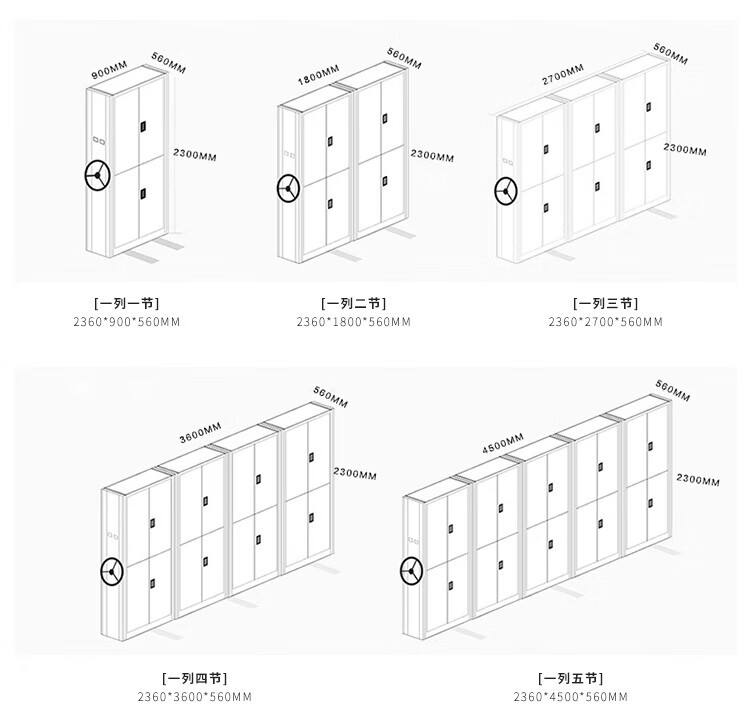 900MM
560MM
2300MM

[一列一节]
2360*900*560MM

1800MM
560MM
2300MM

[一列二节]
2360*1800*560MM

2700MM
560MM
2300MM

[一列三节]
2360*2700*560MM

3600MM
560MM
2300MM

[一列四节]
2360*3600*560MM

4500MM
560MM
2300MM

[一列五节]
2360*4500*560MM