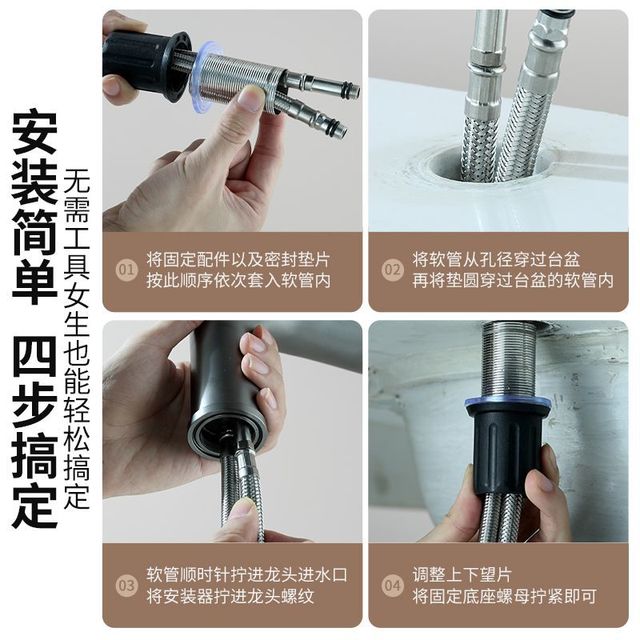 安装简单 四步搞定

无需工具女生也能轻松搞定

01 将固定配件以及密封垫片
按此顺序依次套入软管内

02 将软管从孔径穿过台盆
再将垫圆穿过台盆的软管内

03 软管顺时针拧进龙头进水口
将安装器拧进龙头螺纹

04 调整上下望片
将固定底座螺母拧紧即可