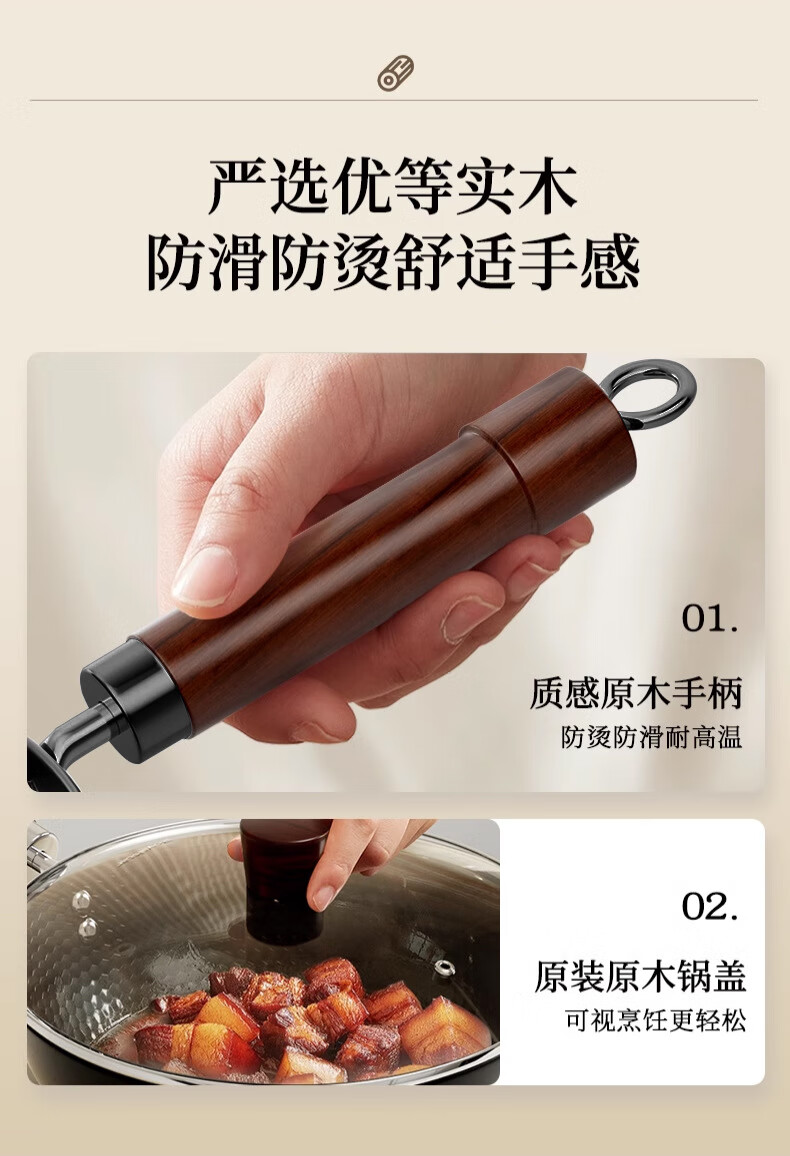 严选优等实木
防滑防烫舒适手感

01.
质感原木手柄
防烫防滑耐高温

02.
原装原木锅盖
可视烹饪更轻松