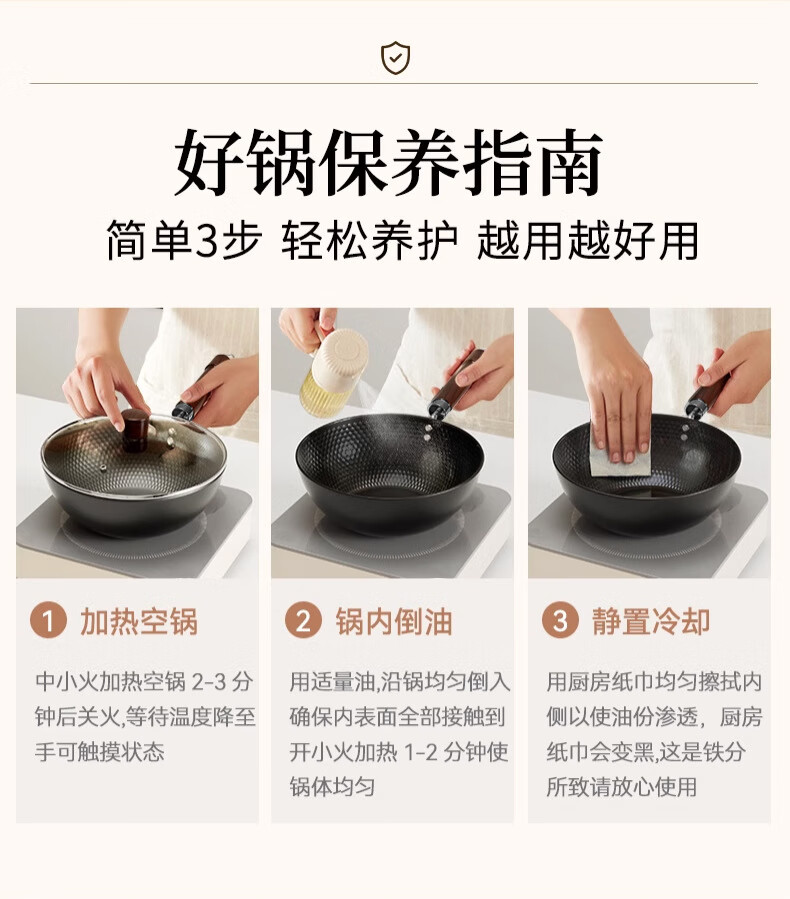 好锅保养指南

简单3步 轻松养护 越用越好用

1 加热空锅

中小火加热空锅 2-3 分钟后关火,等待温度降至手可触摸状态

2 锅内倒油

用适量油,沿锅均匀倒入确保内表面全部接触到开小火加热 1-2 分钟使锅体均匀

3 静置冷却

用厨房纸巾均匀擦拭内侧以使油份渗透，厨房纸巾会变黑,这是铁分所致请放心使用