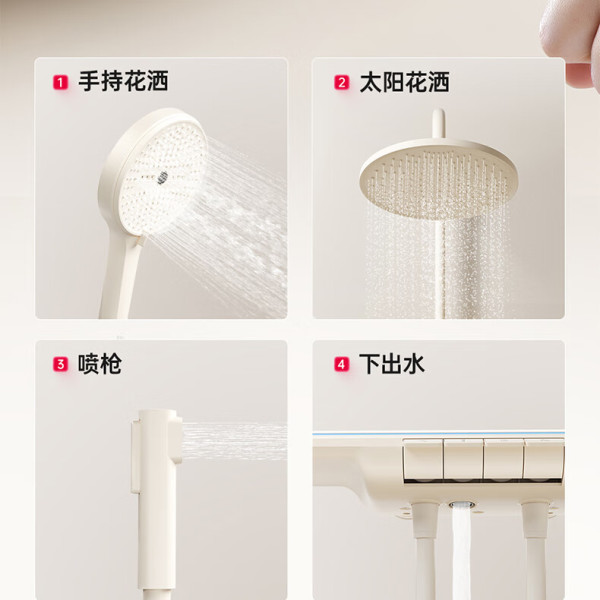 1 手持花洒

2 太阳花洒

3 喷枪

4 下出水