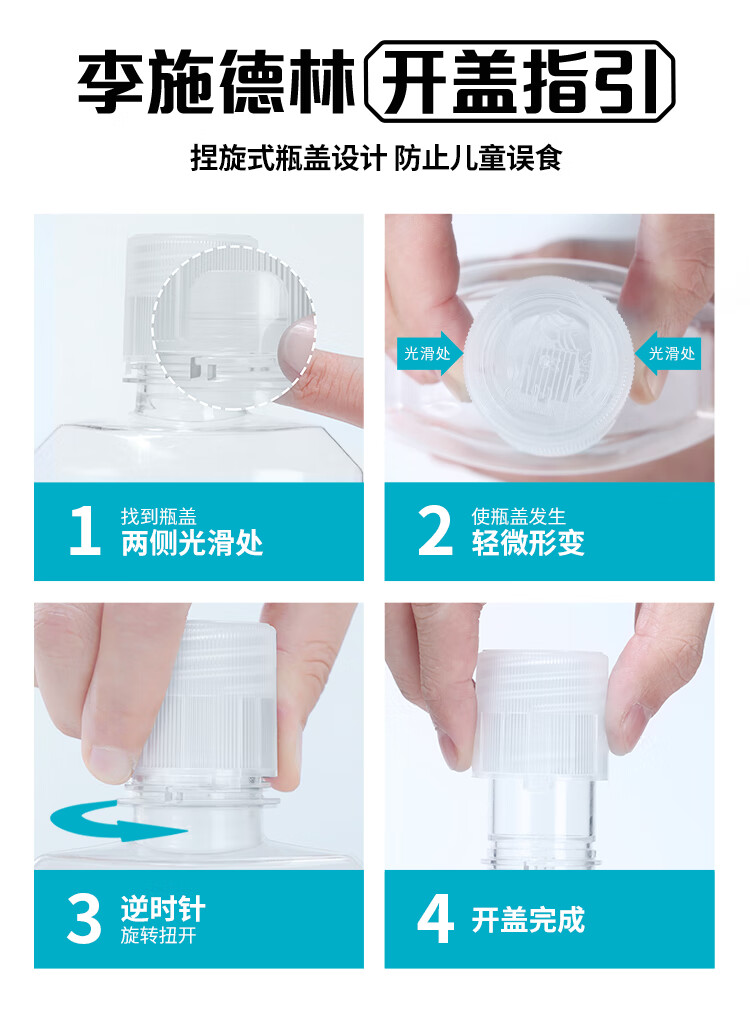 李施德林 开盖指引

捏旋式瓶盖设计 防止儿童误食

光滑处

光滑处

1 找到瓶盖
两侧光滑处

2 使瓶盖发生
轻微形变

3 逆时针
旋转扭开

4 开盖完成