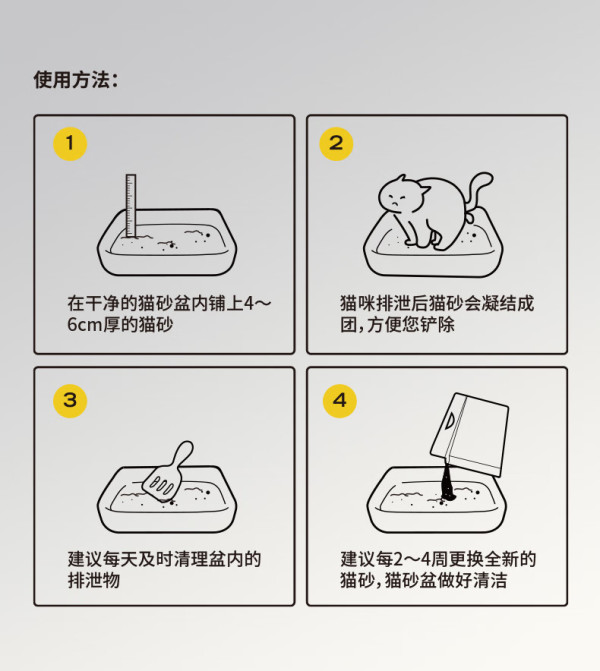 使用方法：

1

在干净的猫砂盆内铺上4～6cm厚的猫砂

2

猫咪排泄后猫砂会凝结成团，方便您铲除

3

建议每天及时清理盆内的排泄物

4

建议每2～4周更换全新的猫砂，猫砂盆做好清洁