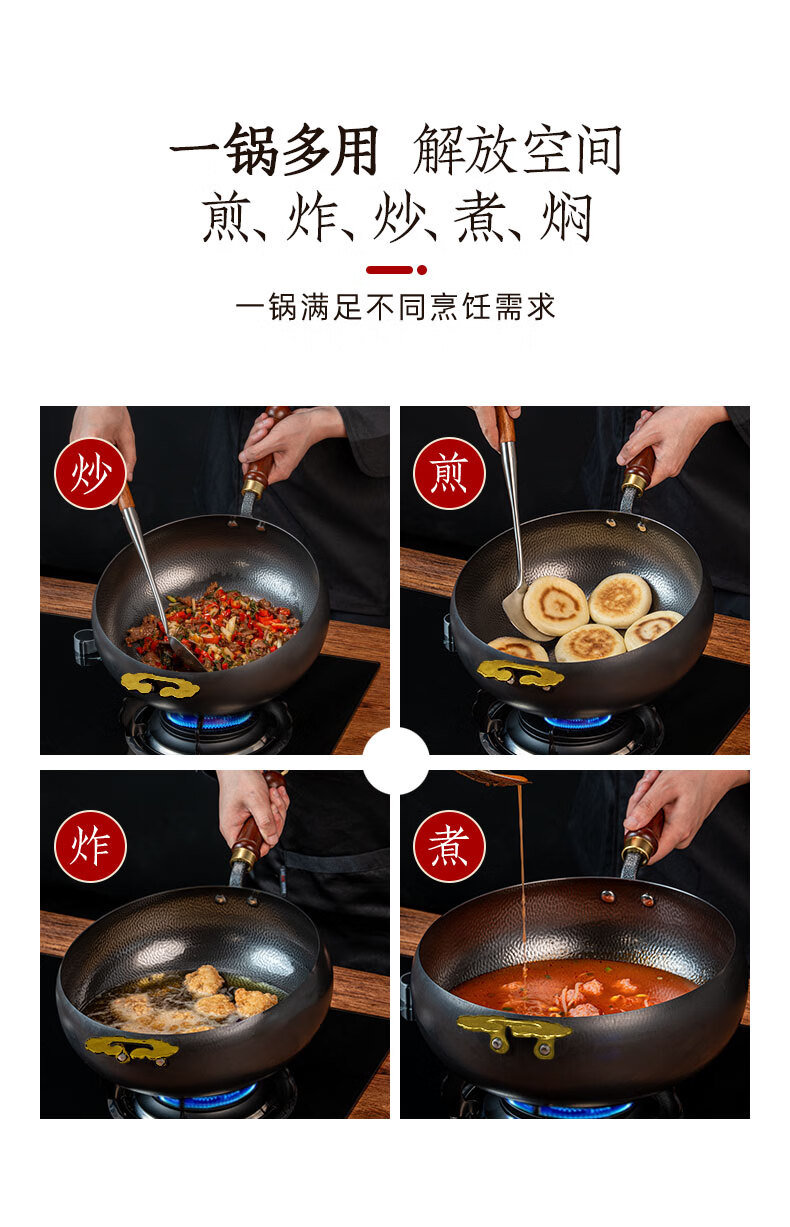 一锅多用 解放空间
煎、炸、炒、煮、焖

一锅满足不同烹饪需求

炒

煎

炸

煮