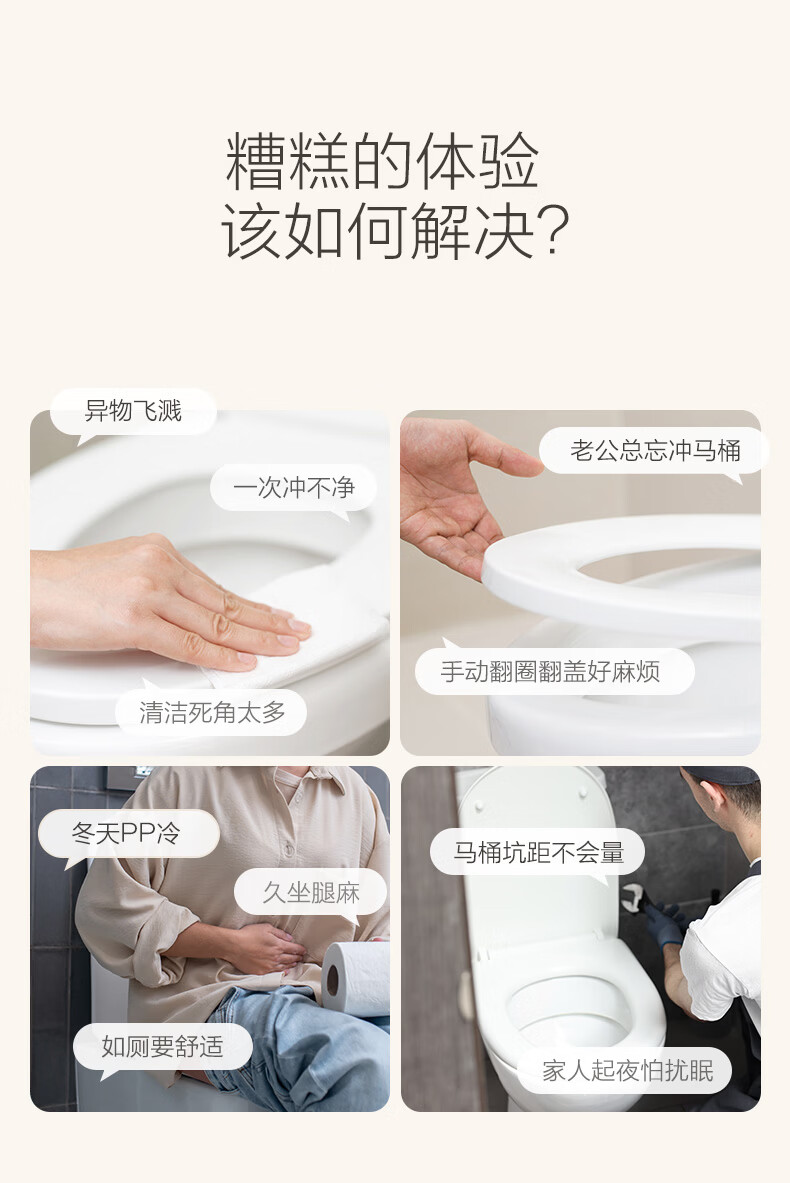 糟糕的体验
该如何解决?

异物飞溅

一次冲不净

清洁死角太多

老公总忘冲马桶

手动翻圈翻盖好麻烦

冬天PP冷

久坐腿麻

如厕要舒适

马桶坑距不会量

家人起夜怕扰眠