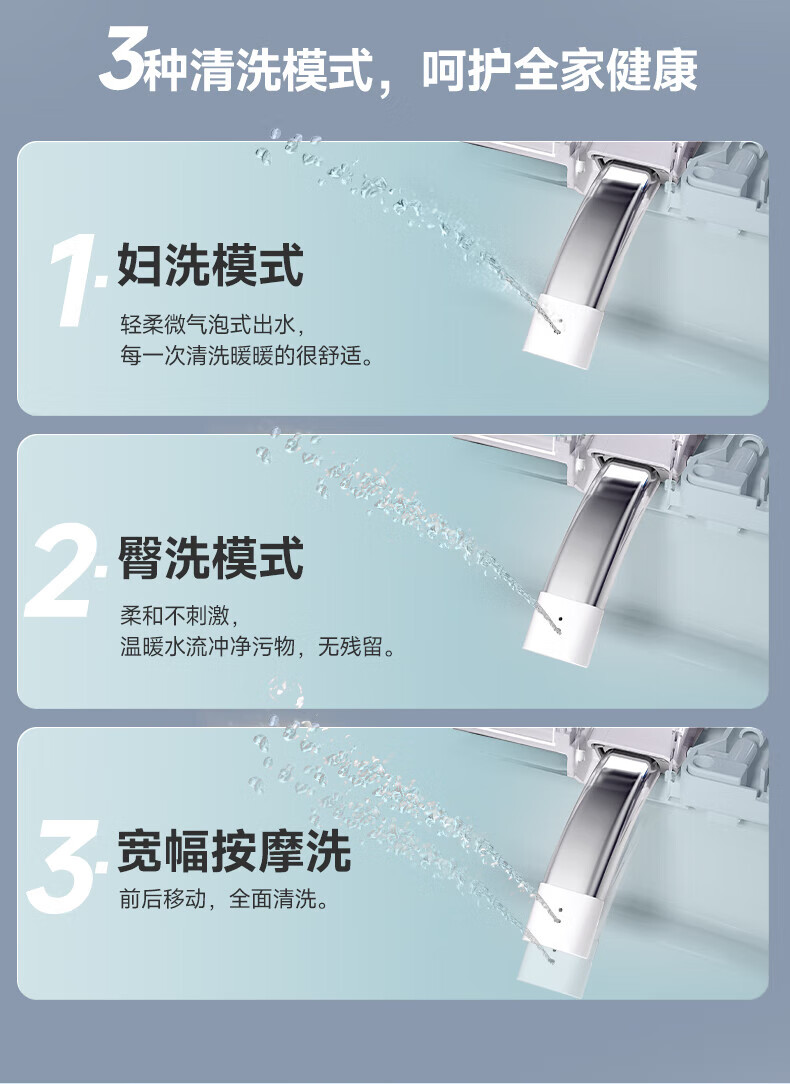 3种清洗模式，呵护全家健康

1. 妇洗模式

轻柔微气泡式出水，
每一次清洗暖暖的很舒适。

2. 臀洗模式

柔和不刺激，
温暖水流冲净污物，无残留。

3. 宽幅按摩洗

前后移动，全面清洗。