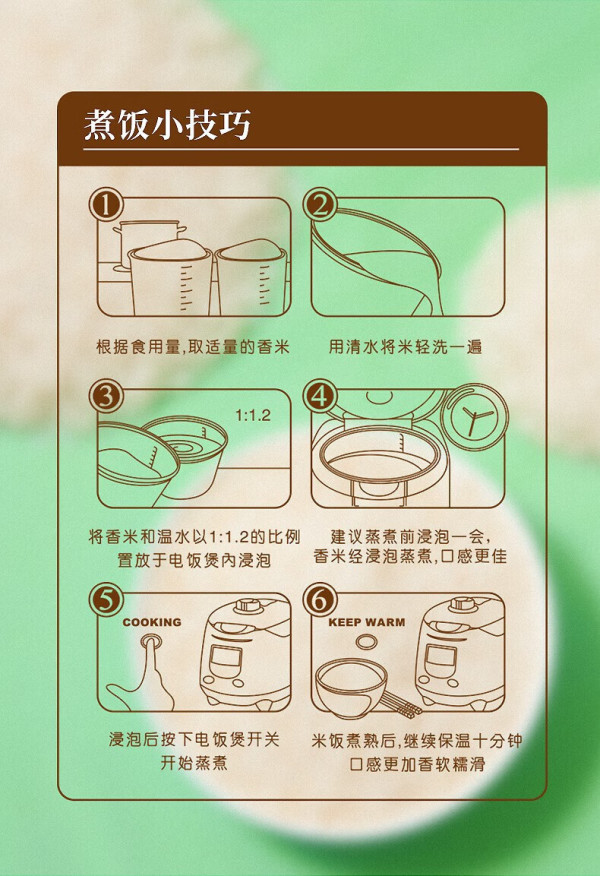 煮饭小技巧

1
根据食用量,取适量的香米

2
用清水将米轻洗一遍

3
1:1.2
将香米和温水以1:1.2的比例置放于电饭煲内浸泡

4
建议蒸煮前浸泡一会,香米经浸泡蒸煮,口感更佳

5
COOKING
浸泡后按下电饭煲开关开始蒸煮

6
KEEP WARM
米饭煮熟后,继续保温十分钟口感更加香软糯滑