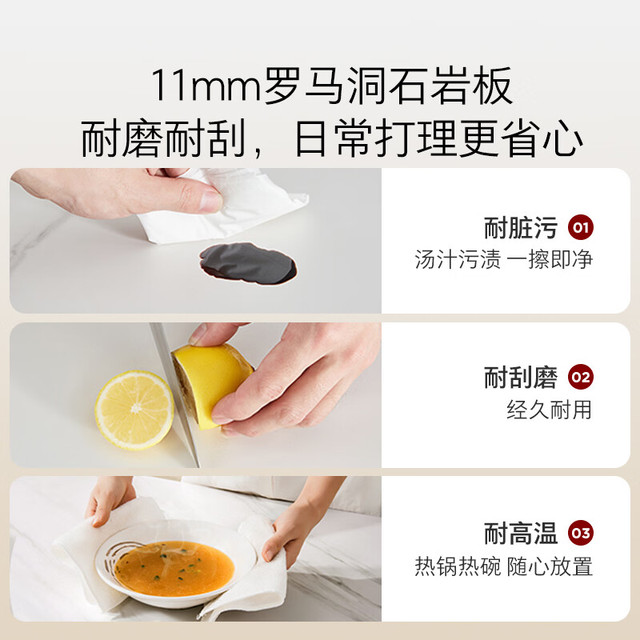 11mm罗马洞石岩板
耐磨耐刮，日常打理更省心

耐脏污 01
汤汁污渍 一擦即净

耐刮磨 02
经久耐用

耐高温 03
热锅热碗 随心放置