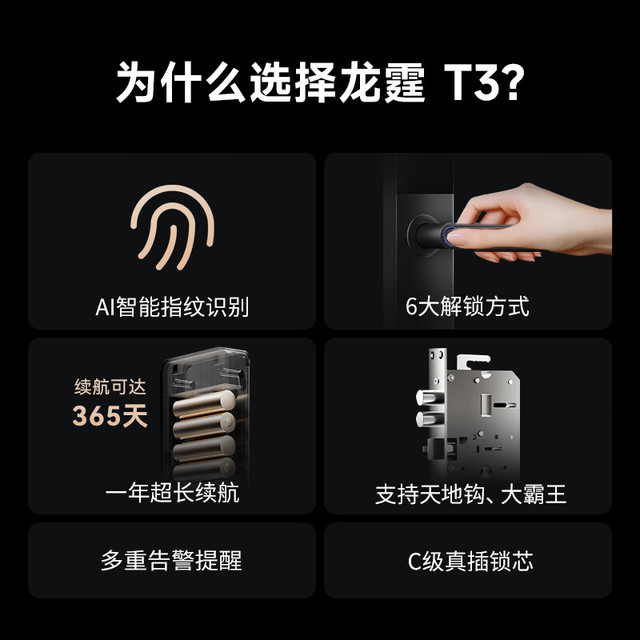 为什么选择龙霆 T3?

AI智能指纹识别

6大解锁方式

续航可达
365天

一年超长续航

支持天地钩、大霸王

多重告警提醒

C级真插锁芯