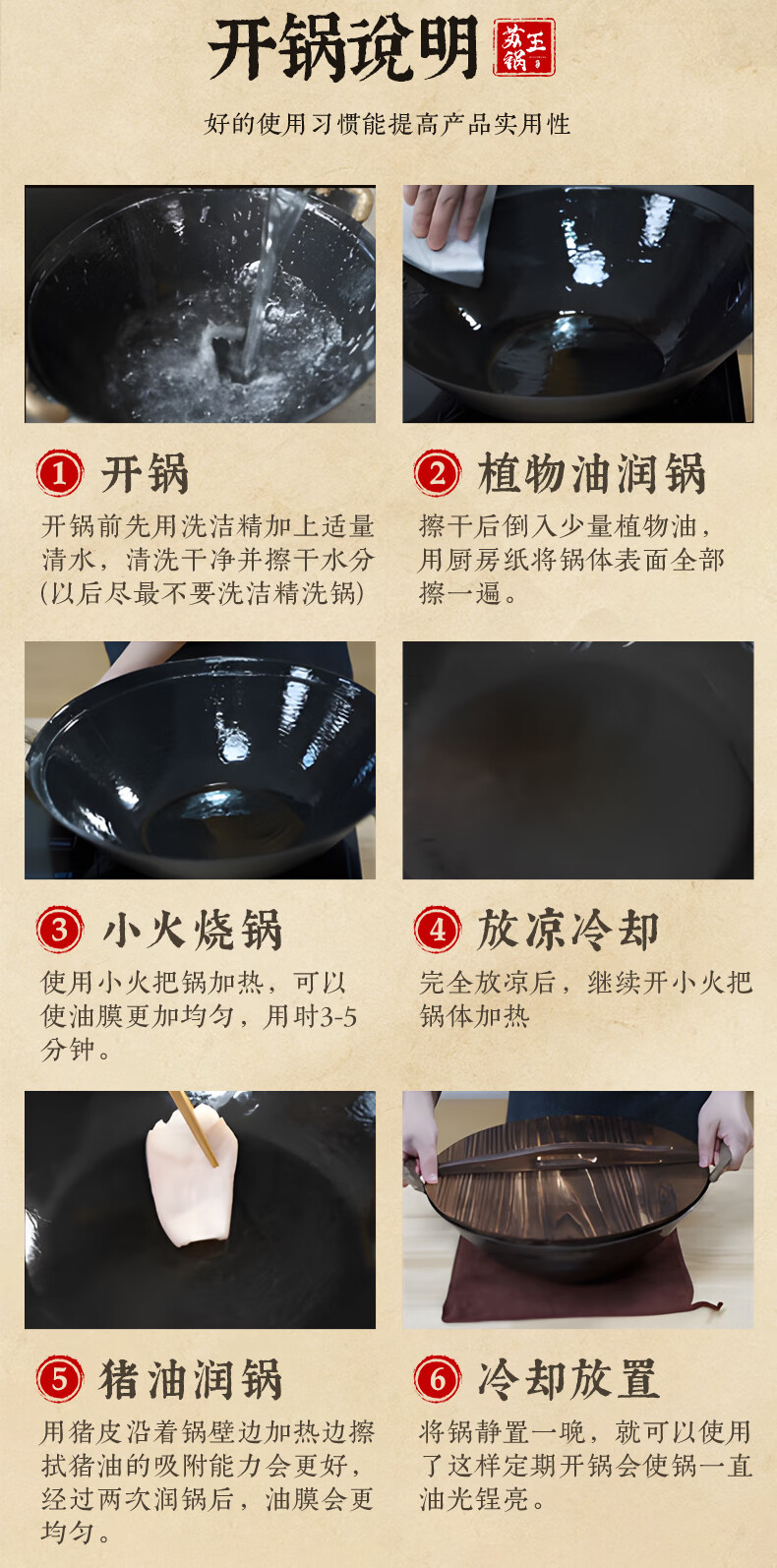 开锅说明

苏王锅

好的使用习惯能提高产品实用性

1 开锅

开锅前先用洗洁精加上适量清水，清洗干净并擦干水分(以后尽最不要洗洁精洗锅)

2 植物油润锅

擦干后倒入少量植物油，用厨房纸将锅体表面全部擦一遍。

3 小火烧锅

使用小火把锅加热，可以使油膜更加均匀，用时3-5分钟。

4 放凉冷却

完全放凉后，继续开小火把锅体加热

5 猪油润锅

用猪皮沿着锅壁边加热边擦拭猪油的吸附能力会更好，经过两次润锅后，油膜会更均匀。

6 冷却放置

将锅静置一晚，就可以使用了这样定期开锅会使锅一直油光锃亮。