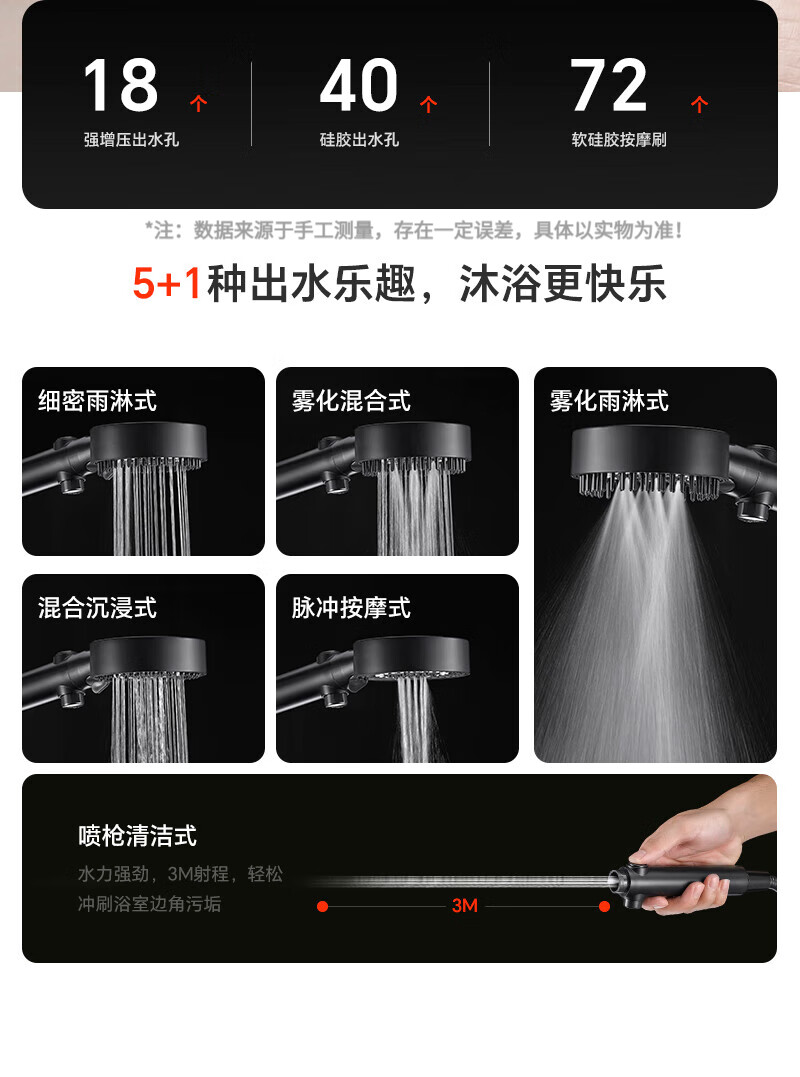 18 个
强增压出水孔

40 个
硅胶出水孔

72 个
软硅胶按摩刷

*注：数据来源于手工测量，存在一定误差，具体以实物为准！

5+1种出水乐趣，沐浴更快乐

细密雨淋式

雾化混合式

雾化雨淋式

混合沉浸式

脉冲按摩式

喷枪清洁式

水力强劲，3M射程，轻松冲刷浴室边角污垢

3M