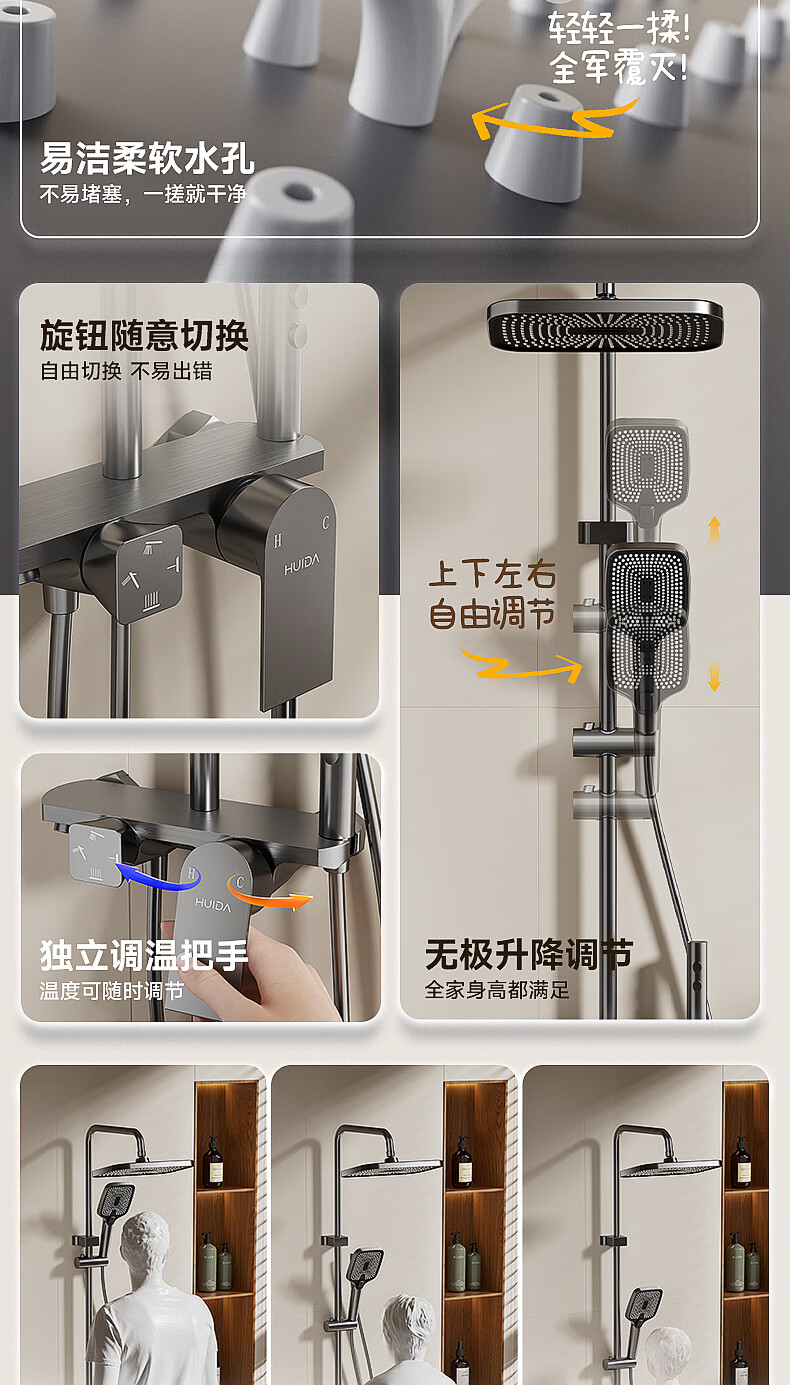 轻轻一揉!
全军覆灭!

易洁柔软水孔
不易堵塞，一搓就干净

旋钮随意切换
自由切换 不易出错

H C
HUIDA

上下左右
自由调节

H C
HUIDA

独立调温把手
温度可随时调节

无极升降调节
全家身高都满足