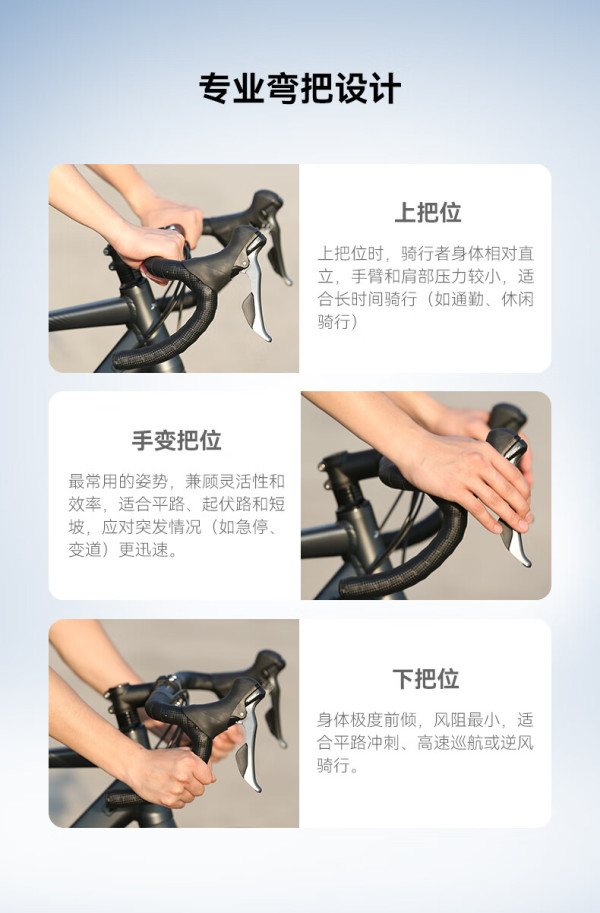 专业弯把设计

上把位

上把位时，骑行者身体相对直立，手臂和肩部压力较小，适合长时间骑行（如通勤、休闲骑行）

手变把位

最常用的姿势，兼顾灵活性和效率，适合平路、起伏路和短坡，应对突发情况（如急停、变道）更迅速。

下把位

身体极度前倾，风阻最小，适合平路冲刺、高速巡航或逆风骑行。