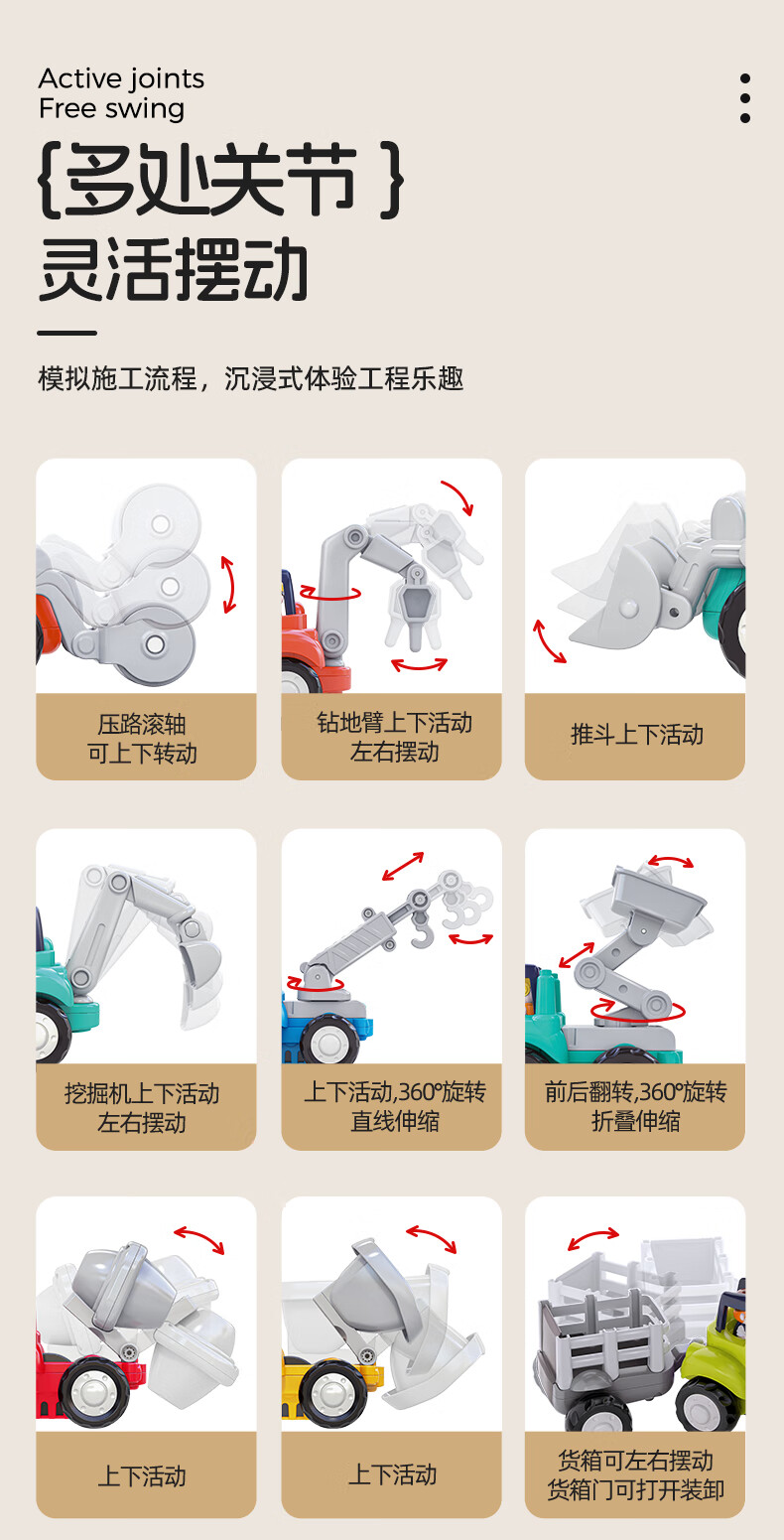 Active joints
Free swing

{多处关节}
灵活摆动

模拟施工流程，沉浸式体验工程乐趣

压路滚轴
可上下转动

钻地臂上下活动
左右摆动

推斗上下活动

挖掘机上下活动
左右摆动

上下活动,360°旋转
直线伸缩

前后翻转,360°旋转
折叠伸缩

上下活动

上下活动

货箱可左右摆动
货箱门可打开装卸