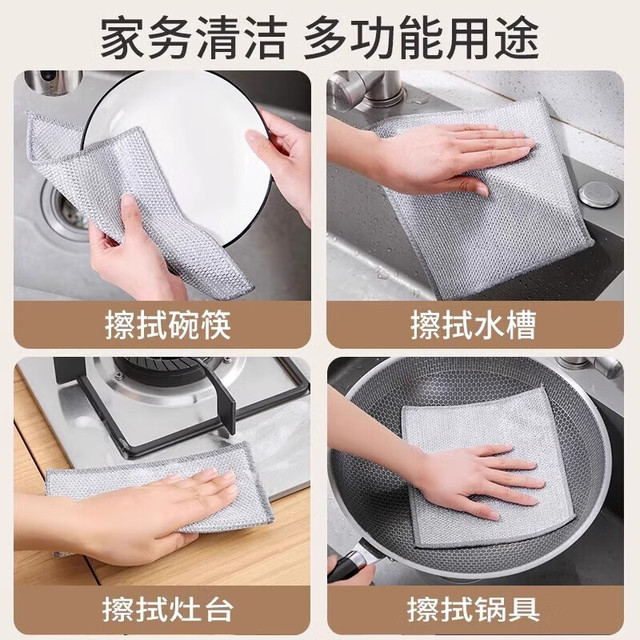 家务清洁 多功能用途

擦拭碗筷

擦拭水槽

擦拭灶台

擦拭锅具