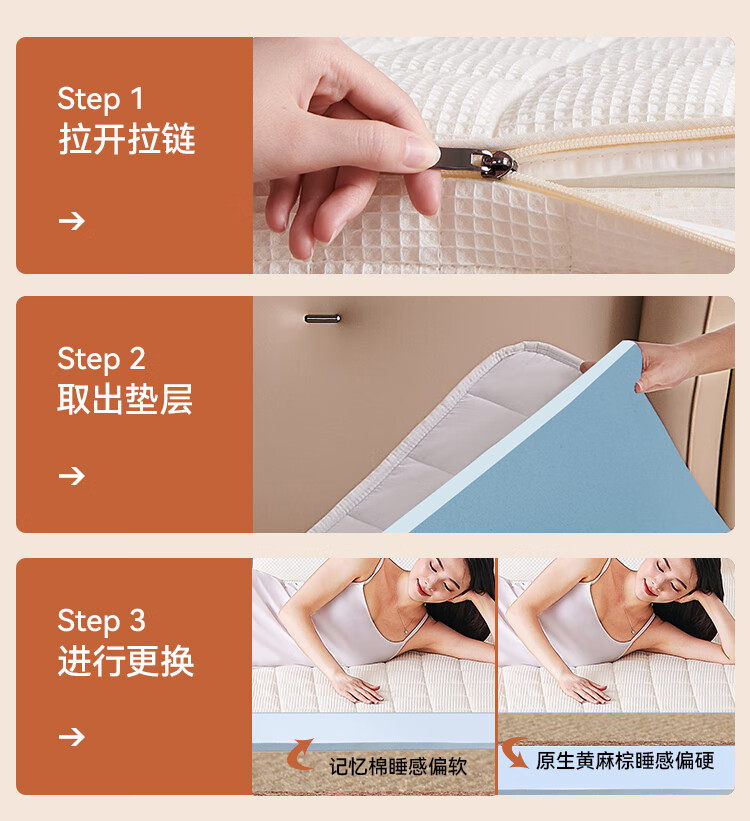 Step 1
拉开拉链

→

Step 2
取出垫层

→

Step 3
进行更换

→

记忆棉睡感偏软

原生黄麻棕睡感偏硬