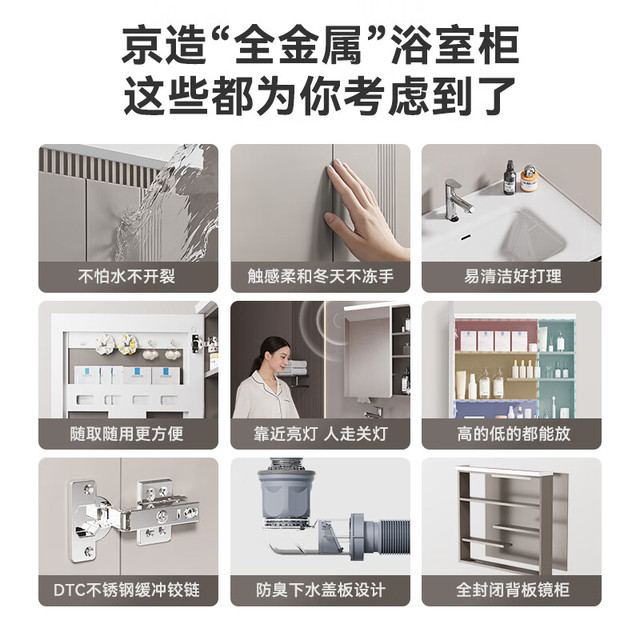 京造“全金属”浴室柜
这些都为你考虑到了

不怕水不开裂

触感柔和冬天不冻手

易清洁好打理

随取随用更方便

靠近亮灯 人走关灯

高的低的都能放

DTC不锈钢缓冲铰链

防臭下水盖板设计

全封闭背板镜柜