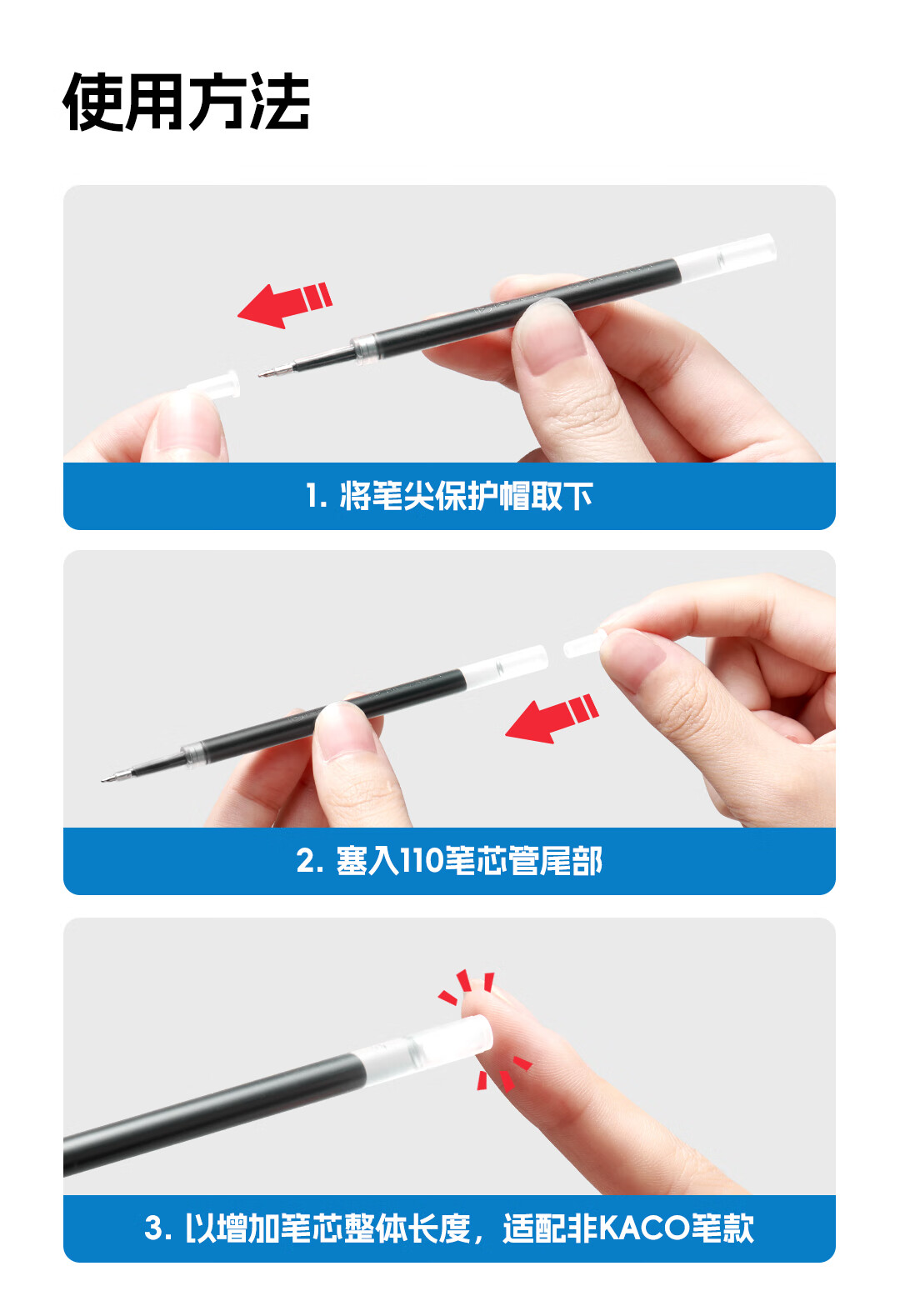 使用方法

1. 将笔尖保护帽取下

2. 塞入110笔芯管尾部

3. 以增加笔芯整体长度，适配非KACO笔款