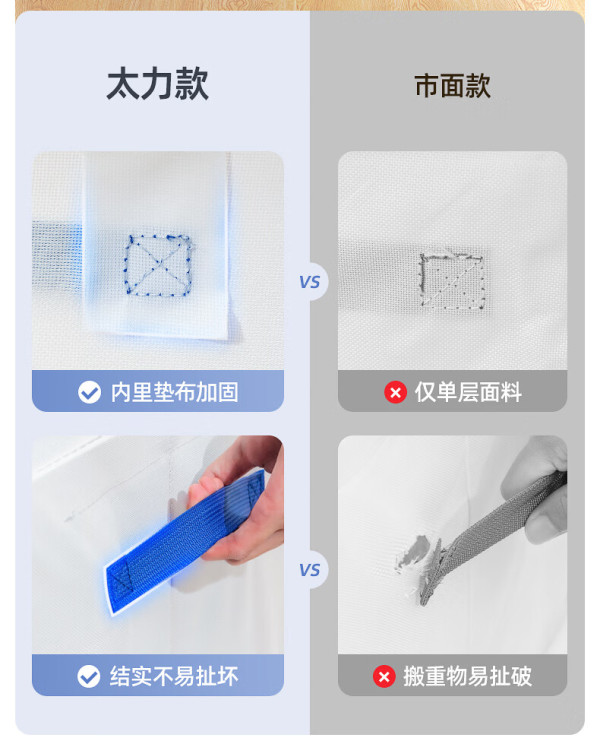 太力款

市面款

VS

内里垫布加固

仅单层面料

VS

结实不易扯坏

搬重物易扯破