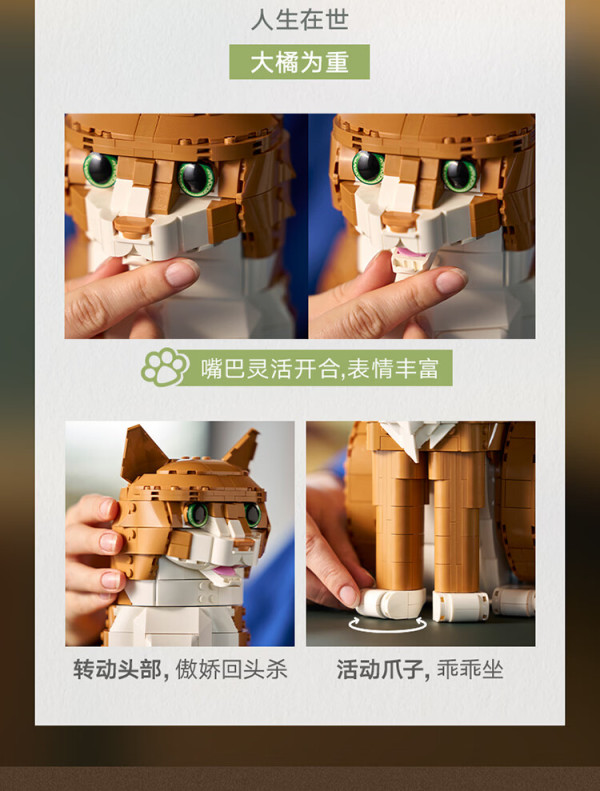 人生在世

大橘为重

嘴巴灵活开合,表情丰富

转动头部, 傲娇回头杀

活动爪子, 乖乖坐