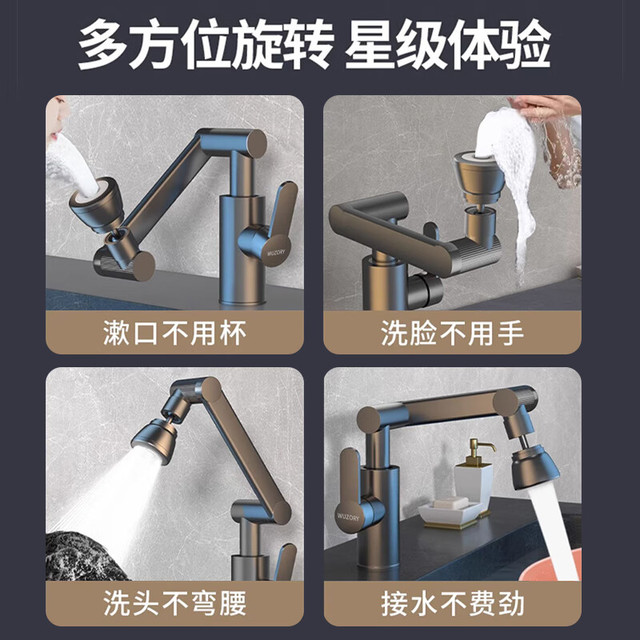 多方位旋转 星级体验

WUZORY

漱口不用杯

洗脸不用手

洗头不弯腰

WUZORY

接水不费劲