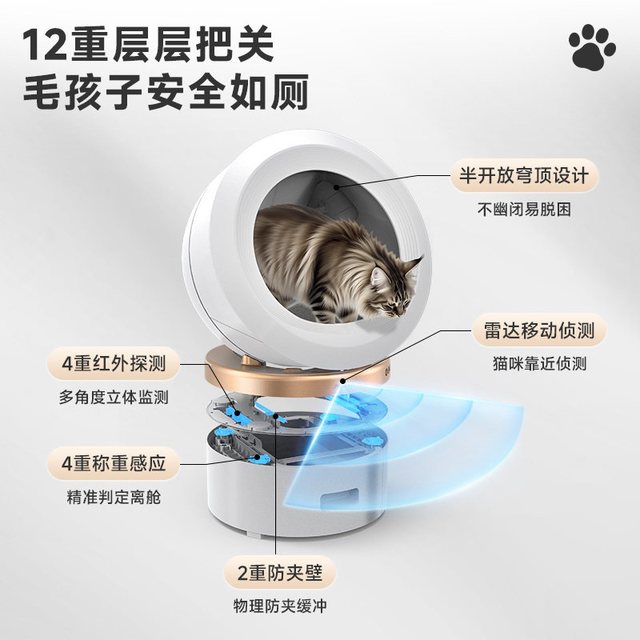 12重层层把关
毛孩子安全如厕

半开放穹顶设计
不幽闭易脱困

雷达移动侦测
猫咪靠近侦测

4重红外探测
多角度立体监测

4重称重感应
精准判定离舱

2重防夹壁
物理防夹缓冲