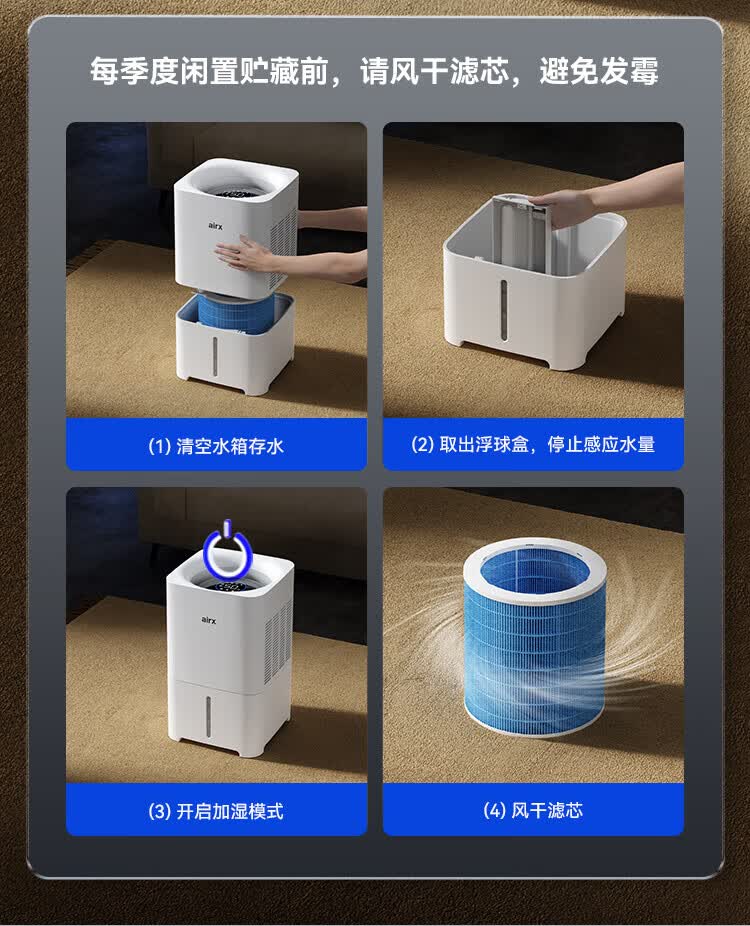 每季度闲置贮藏前，请风干滤芯，避免发霉

airx

(1)清空水箱存水

(2)取出浮球盒，停止感应水量

airx

(3)开启加湿模式

(4)风干滤芯