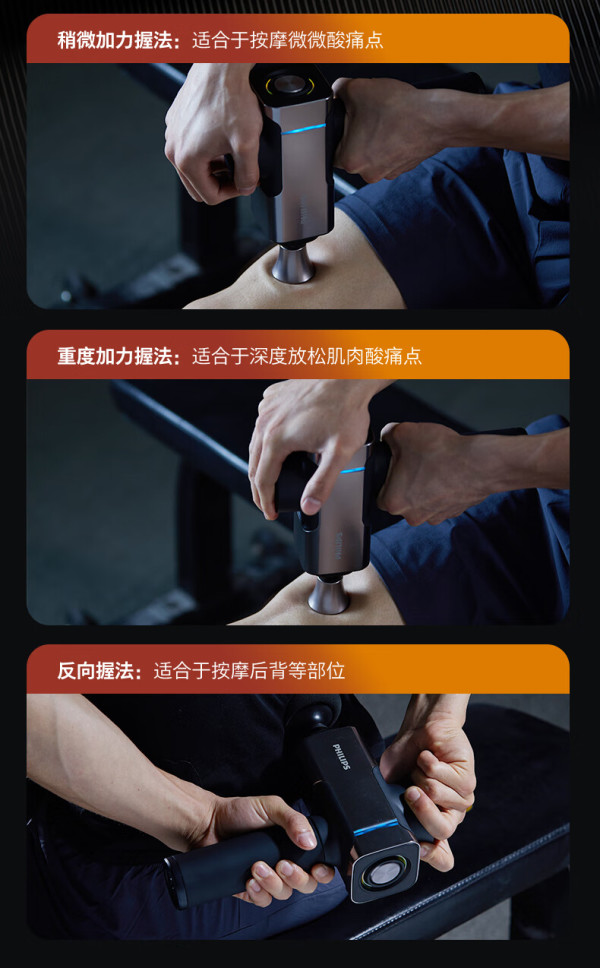 稍微加力握法：适合于按摩微微酸痛点

重度加力握法：适合于深度放松肌肉酸痛点

反向握法：适合于按摩后背等部位

PHILIPS