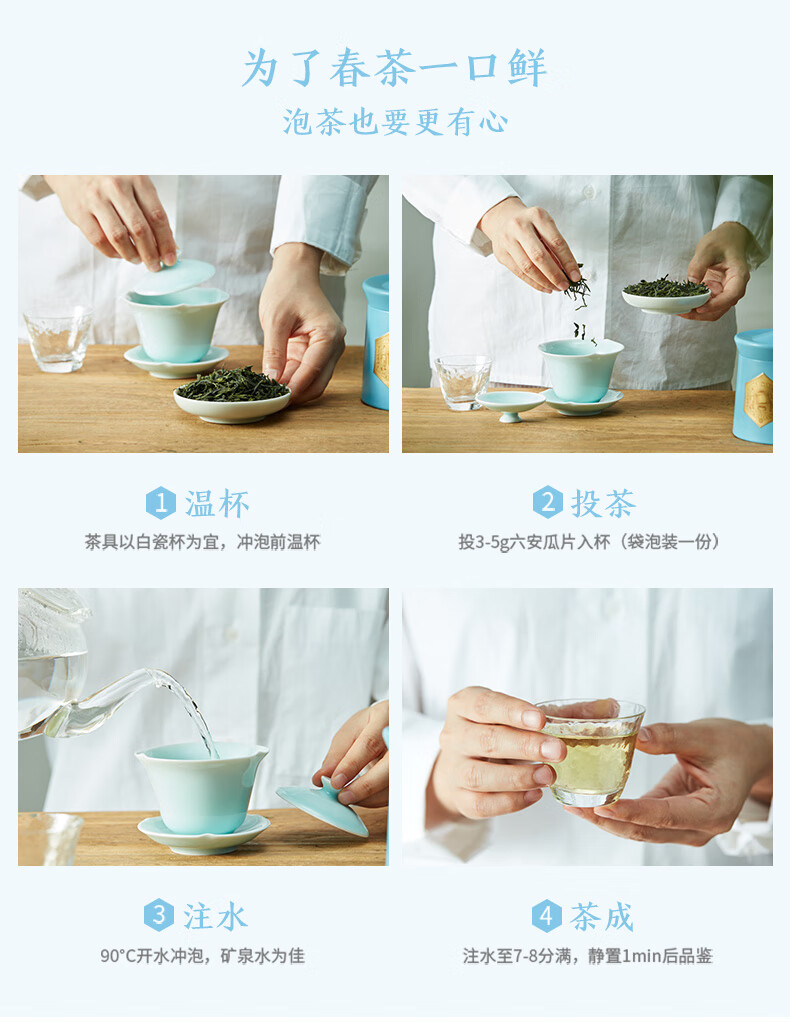 为了春茶一口鲜
泡茶也要更有心

1 温杯
茶具以白瓷杯为宜，冲泡前温杯

2 投茶
投3-5g六安瓜片入杯（袋泡装一份）

3 注水
90°C开水冲泡，矿泉水为佳

4 茶成
注水至7-8分满，静置1min后品鉴