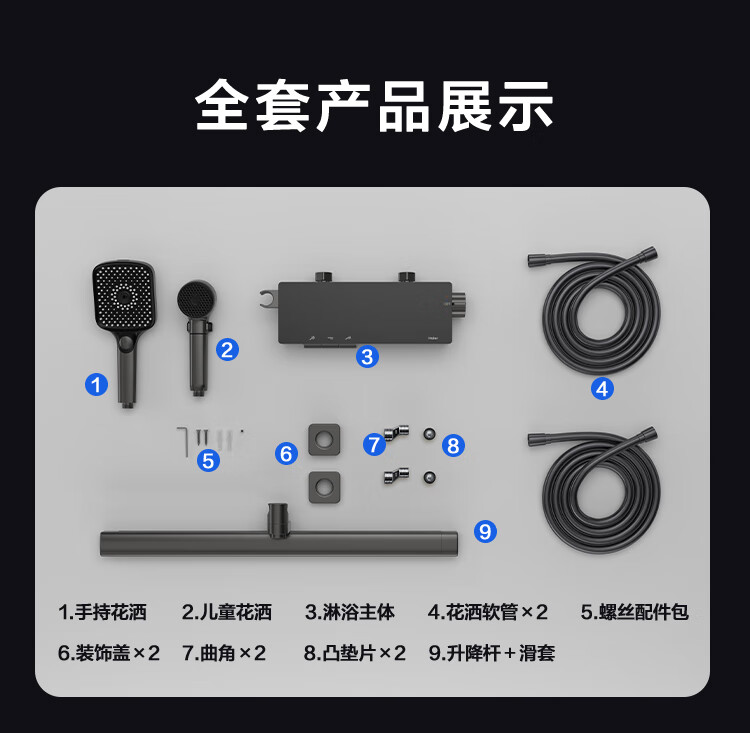 全套产品展示

1
2
3
4
5
6
7
8
9

1.手持花洒 2.儿童花洒 3.淋浴主体 4.花洒软管×2 5.螺丝配件包

6.装饰盖×2 7.曲角×2 8.凸垫片×2 9.升降杆+滑套