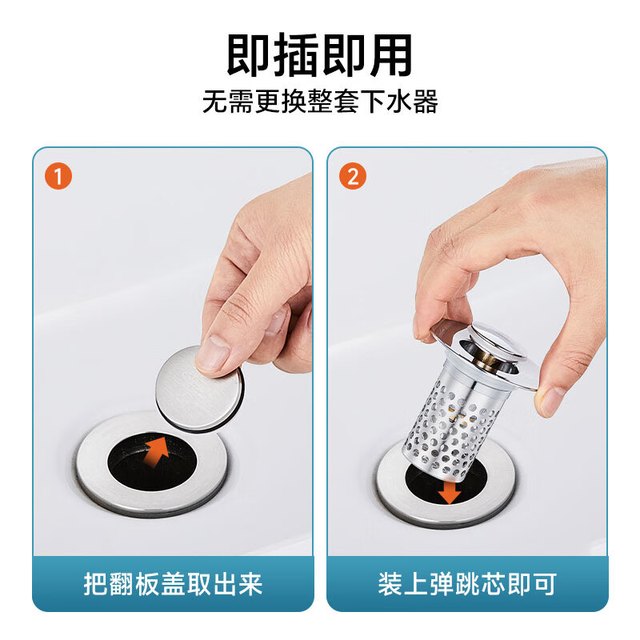 即插即用
无需更换整套下水器

1
把翻板盖取出来

2
装上弹跳芯即可