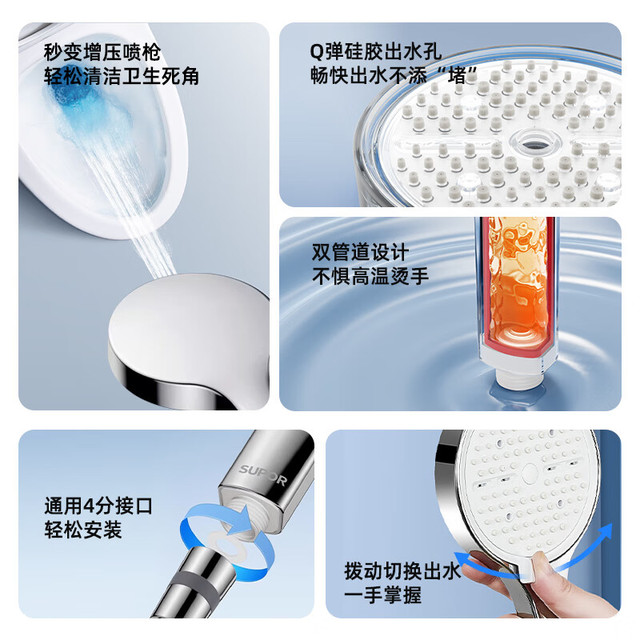 秒变增压喷枪
轻松清洁卫生死角

Q弹硅胶出水孔
畅快出水不添“堵”

双管道设计
不惧高温烫手

SUPOR

通用4分接口
轻松安装

拨动切换出水
一手掌握