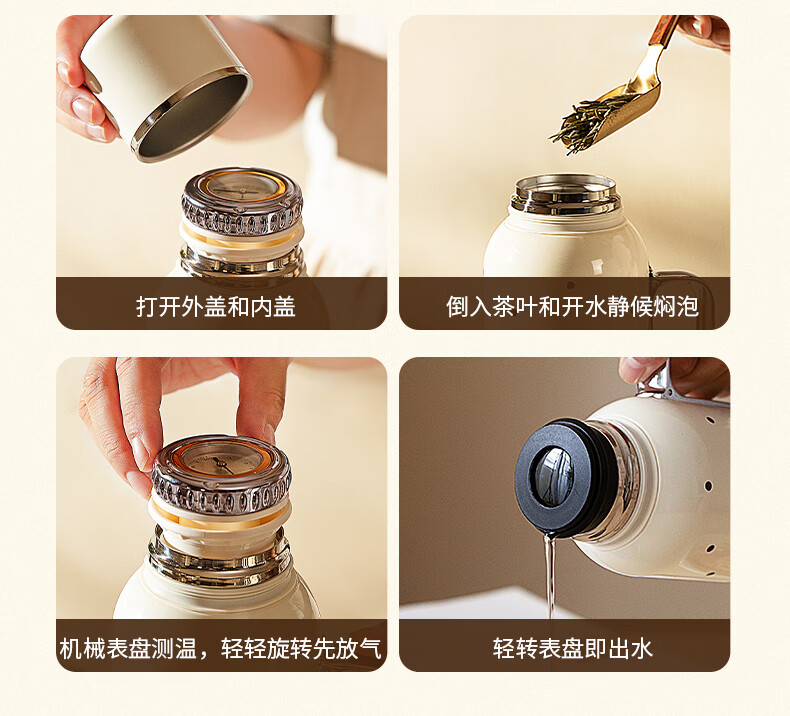 打开外盖和内盖

倒入茶叶和开水静候焖泡

机械表盘测温，轻轻旋转先放气

轻转表盘即出水