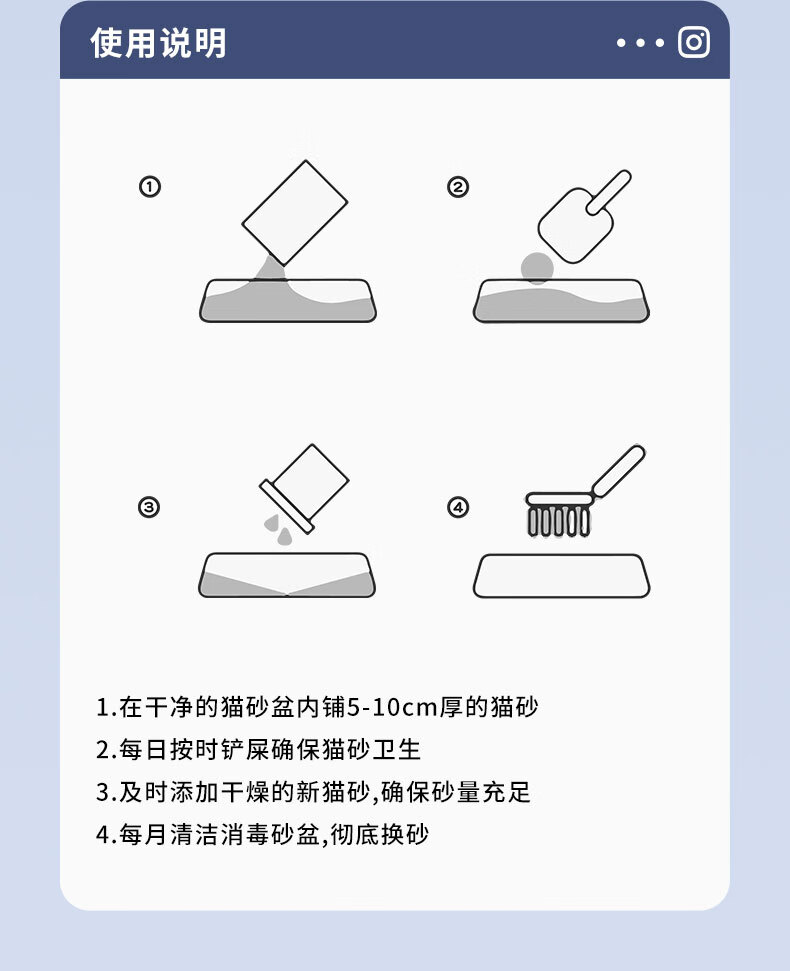 使用说明

①

②

③

④

1.在干净的猫砂盆内铺5-10cm厚的猫砂
2.每日按时铲屎确保猫砂卫生
3.及时添加干燥的新猫砂,确保砂量充足
4.每月清洁消毒砂盆,彻底换砂