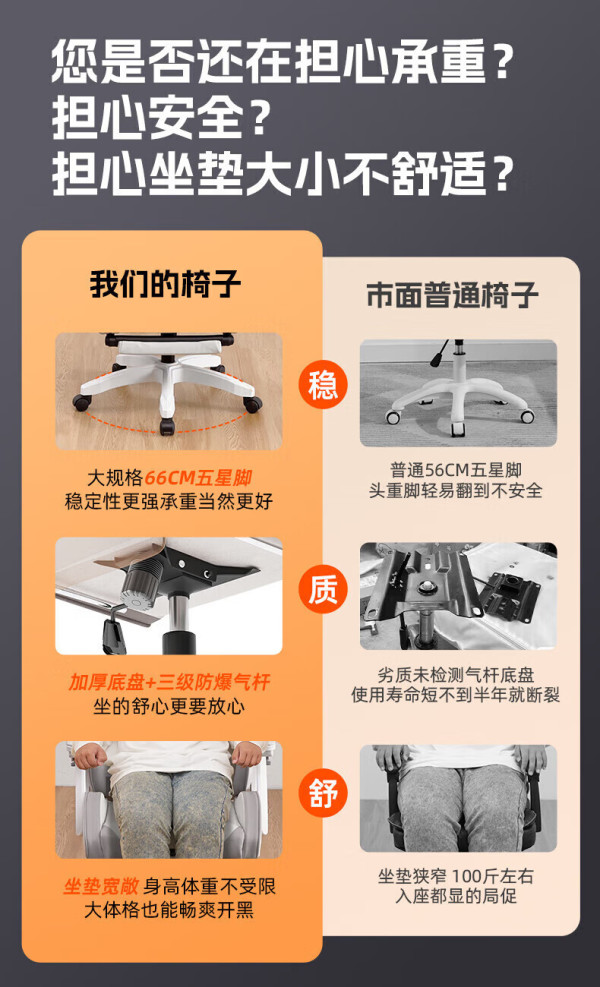 您是否还在担心承重？
担心安全？
担心坐垫大小不舒适？

我们的椅子

大规格66CM五星脚
稳定性更强承重当然更好

加厚底盘+三级防爆气杆
坐的舒心更要放心

坐垫宽敞 身高体重不受限
大体格也能畅爽开黑

稳

质

舒

市面普通椅子

普通56CM五星脚
头重脚轻易翻到不安全

劣质未检测气杆底盘
使用寿命短不到半年就断裂

坐垫狭窄 100斤左右
入座都显的局促