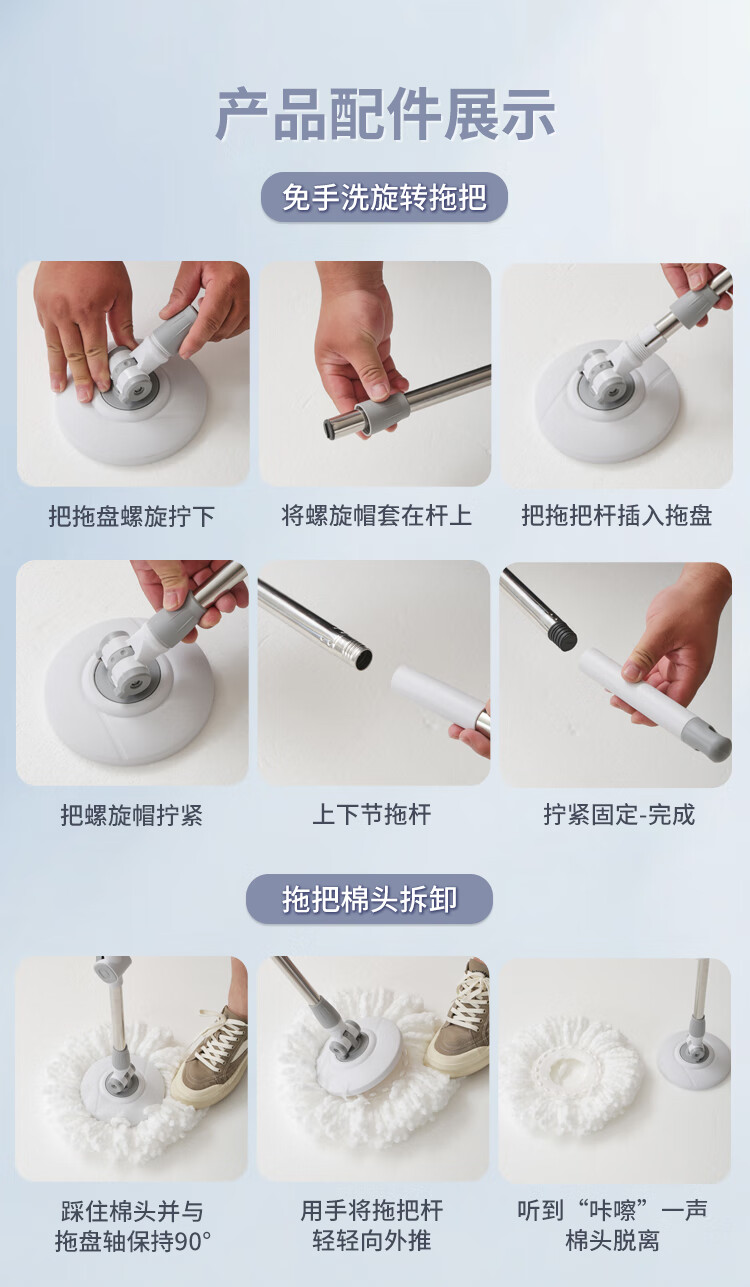 产品配件展示

免手洗旋转拖把

把拖盘螺旋拧下

将螺旋帽套在杆上

把拖把杆插入拖盘

把螺旋帽拧紧

上下节拖杆

拧紧固定-完成

拖把棉头拆卸

踩住棉头并与
拖盘轴保持90°

用手将拖把杆
轻轻向外推

听到“咔嚓”一声
棉头脱离