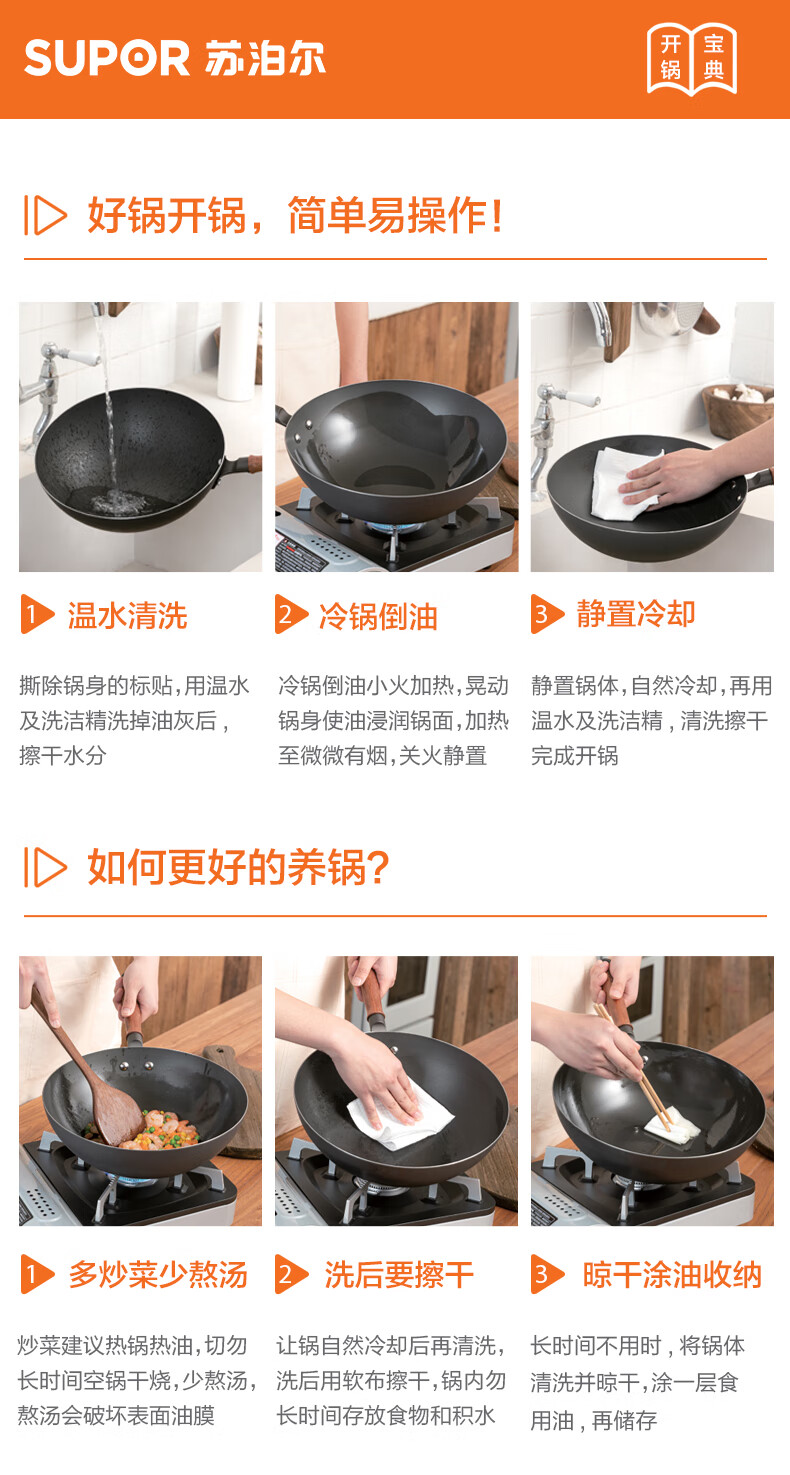 SUPOR 苏泊尔

开锅宝典

好锅开锅，简单易操作！

1 温水清洗

撕除锅身的标贴，用温水及洗洁精洗掉油灰后，擦干水分

2 冷锅倒油

冷锅倒油小火加热，晃动锅身使油浸润锅面，加热至微微有烟，关火静置

3 静置冷却

静置锅体，自然冷却，再用温水及洗洁精，清洗擦干完成开锅

如何更好的养锅?

1 多炒菜少熬汤

炒菜建议热锅热油，切勿长时间空锅干烧，少熬汤，熬汤会破坏表面油膜

2 洗后要擦干

让锅自然冷却后再清洗，洗后用软布擦干，锅内勿长时间存放食物和积水

3 晾干涂油收纳

长时间不用时，将锅体清洗并晾干，涂一层食用油，再储存