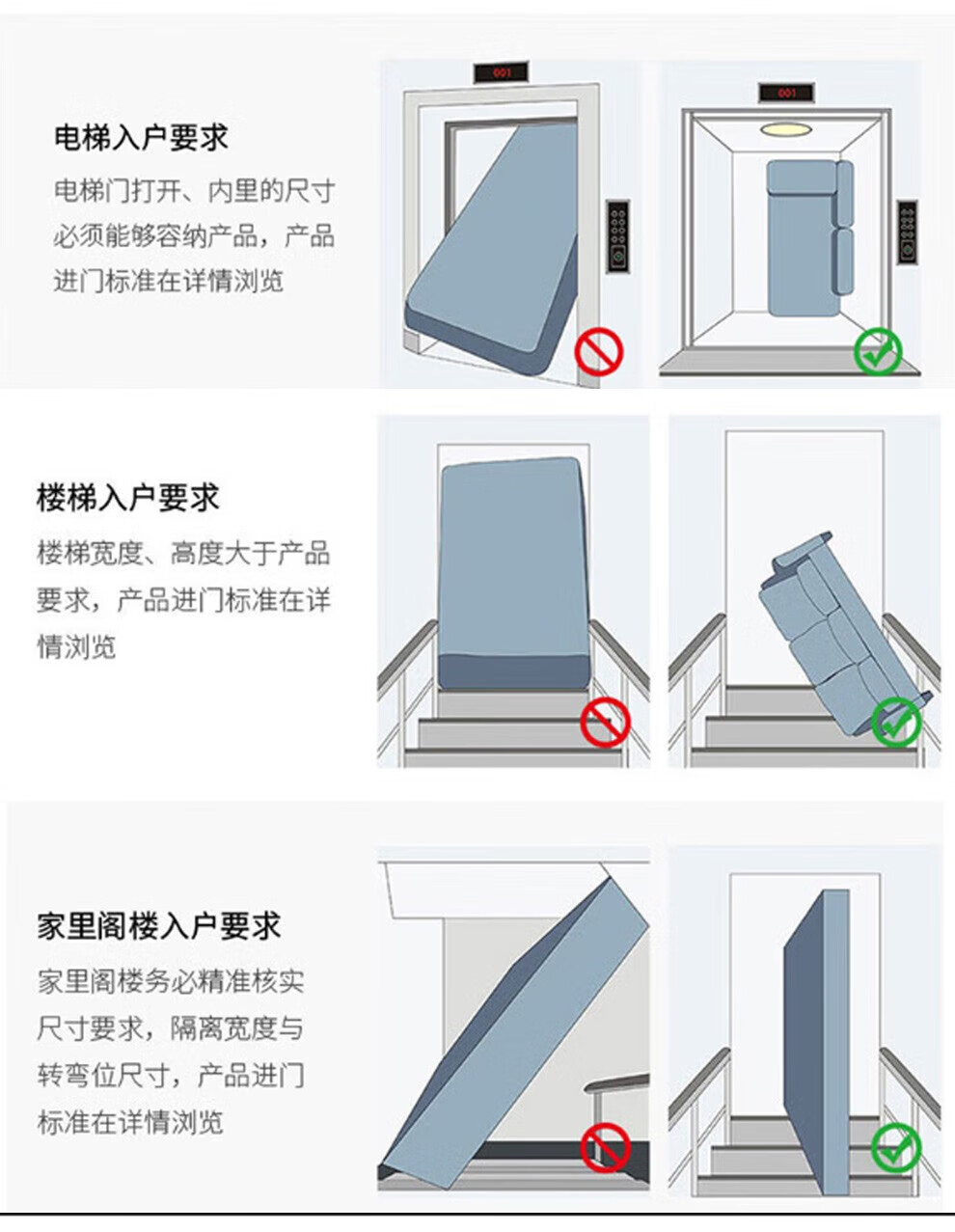 电梯入户要求

电梯门打开、内里的尺寸必须能够容纳产品，产品进门标准在详情浏览

001

001

楼梯入户要求

楼梯宽度、高度大于产品要求，产品进门标准在详情浏览

家里阁楼入户要求

家里阁楼务必精准核实尺寸要求，隔离宽度与转弯位尺寸，产品进门标准在详情浏览