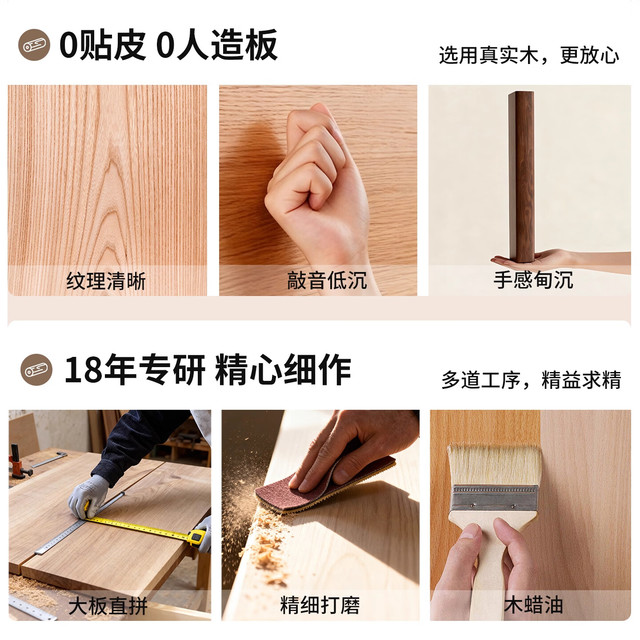 0贴皮 0人造板

选用真实木，更放心

纹理清晰

敲音低沉

手感甸沉

18年专研 精心细作

多道工序，精益求精

大板直拼

精细打磨

木蜡油