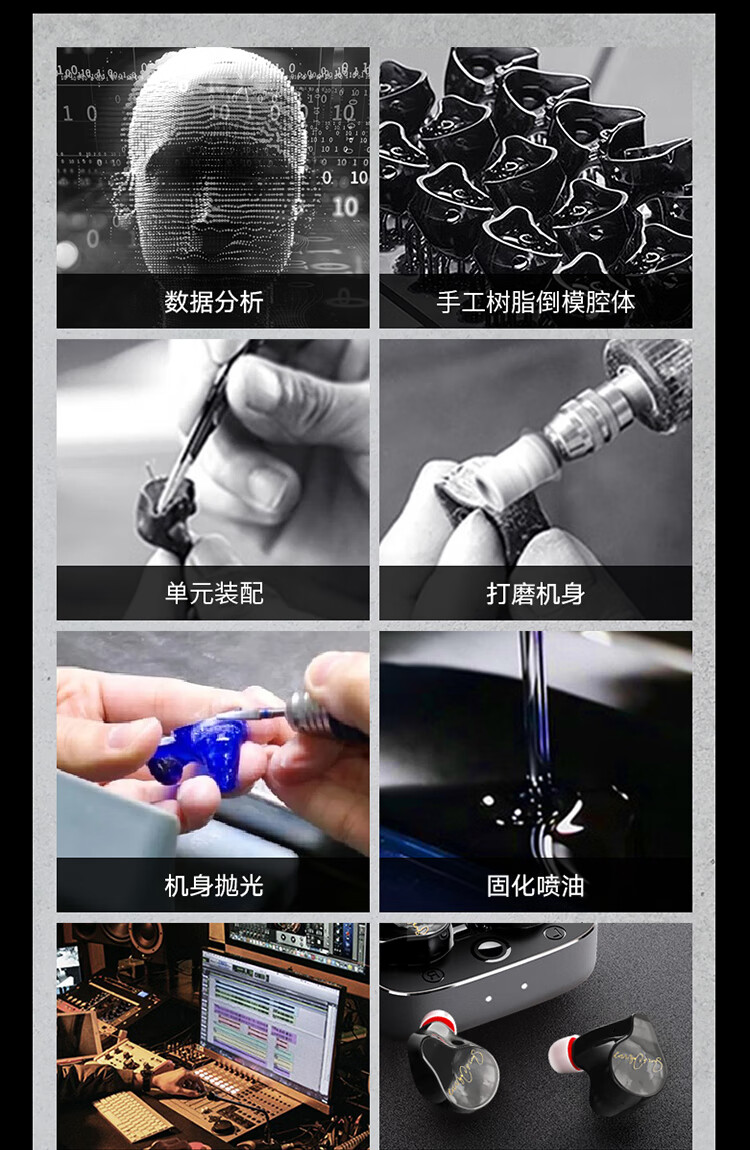 数据分析

手工树脂倒模腔体

单元装配

打磨机身

机身抛光

固化喷油