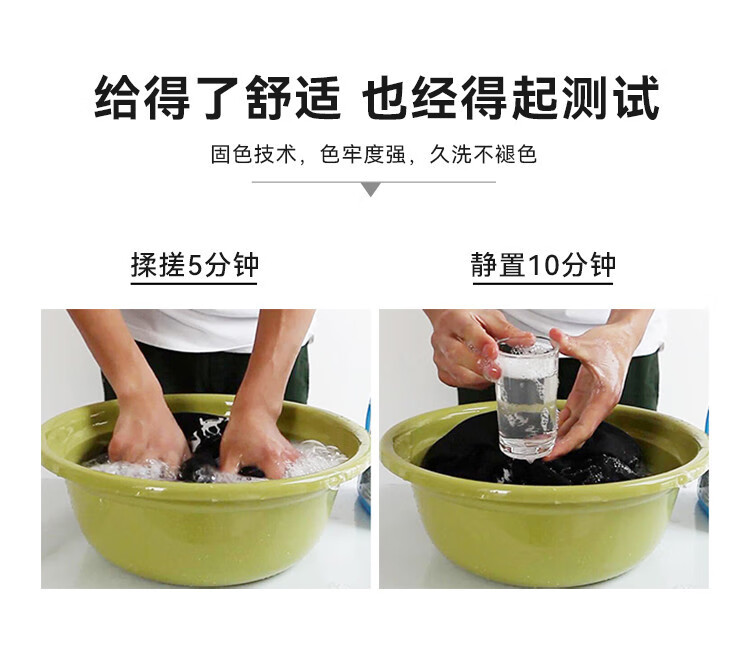 给得了舒适 也经得起测试

固色技术，色牢度强，久洗不褪色

揉搓5分钟

静置10分钟