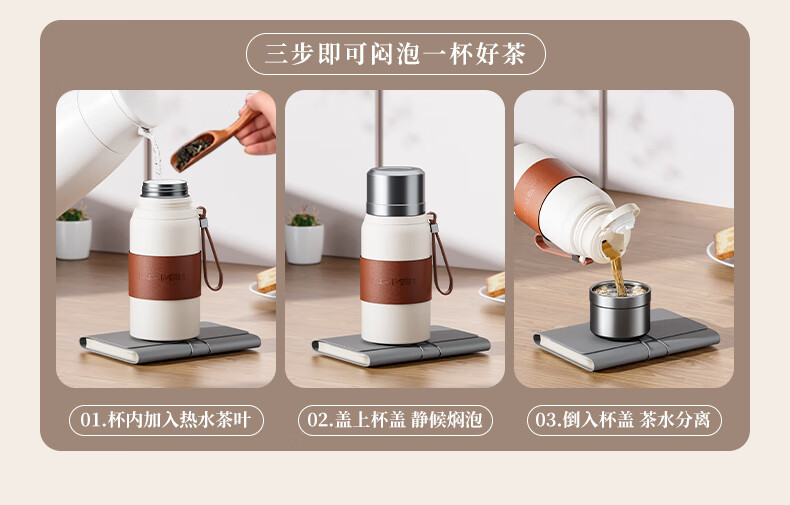 三步即可闷泡一杯好茶

01.杯内加入热水茶叶

02.盖上杯盖 静候焖泡

03.倒入杯盖 茶水分离