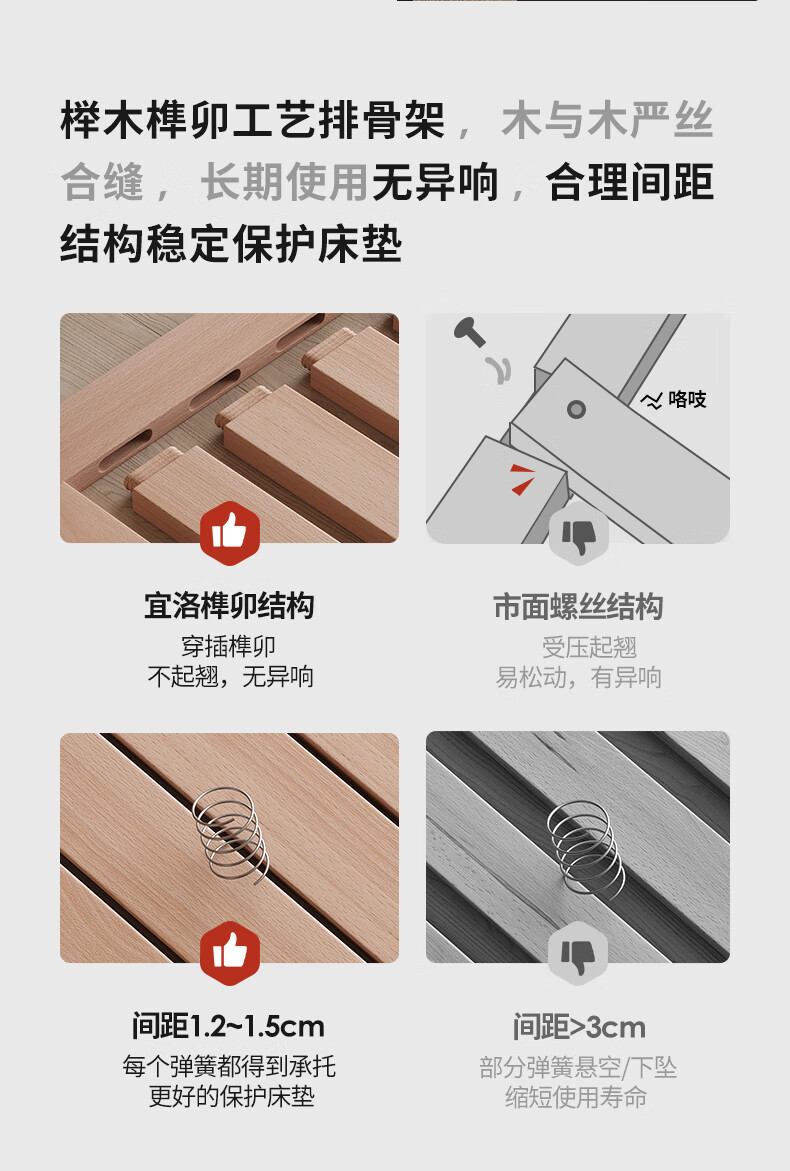 榉木榫卯工艺排骨架，木与木严丝合缝，长期使用无异响，合理间距结构稳定保护床垫

咯吱

宜洛榫卯结构
穿插榫卯
不起翘，无异响

市面螺丝结构
受压起翘
易松动，有异响

间距1.2~1.5cm
每个弹簧都得到承托
更好的保护床垫

间距>3cm
部分弹簧悬空/下坠
缩短使用寿命