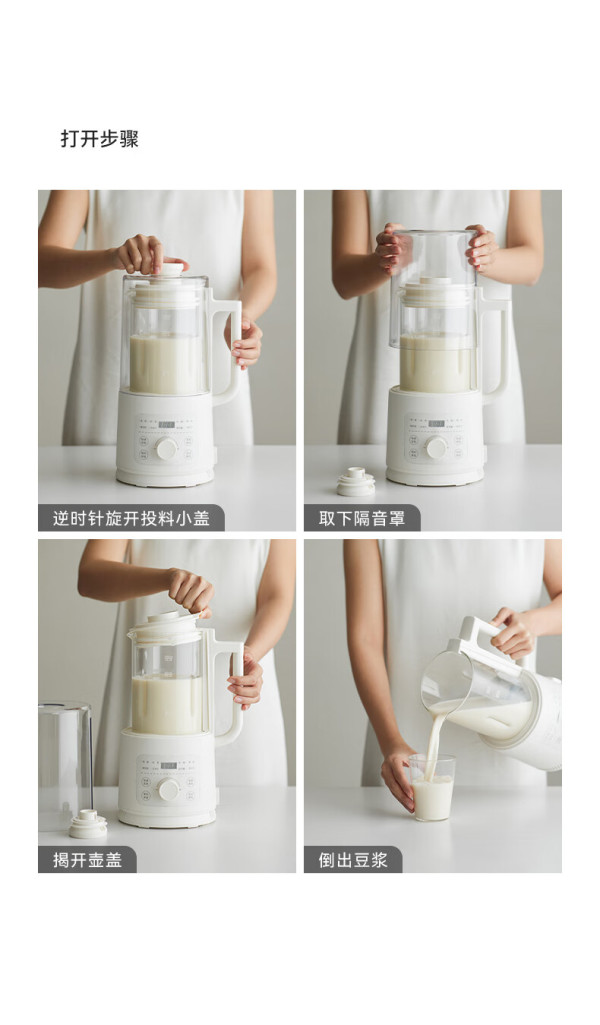 打开步骤

逆时针旋开投料小盖

取下隔音罩

揭开壶盖

倒出豆浆