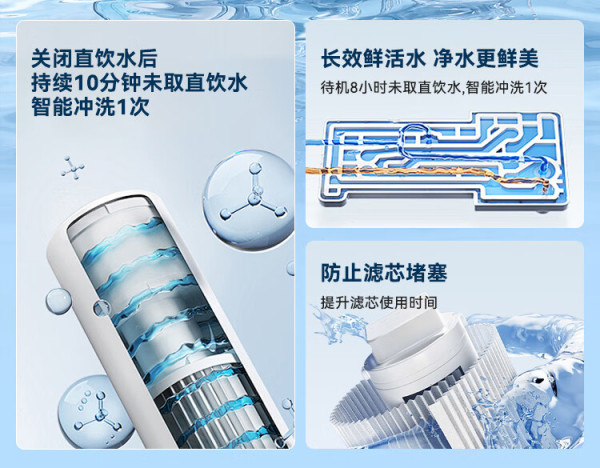 关闭直饮水后
持续10分钟未取直饮水
智能冲洗1次

长效鲜活水 净水更鲜美
待机8小时未取直饮水,智能冲洗1次

防止滤芯堵塞
提升滤芯使用时间