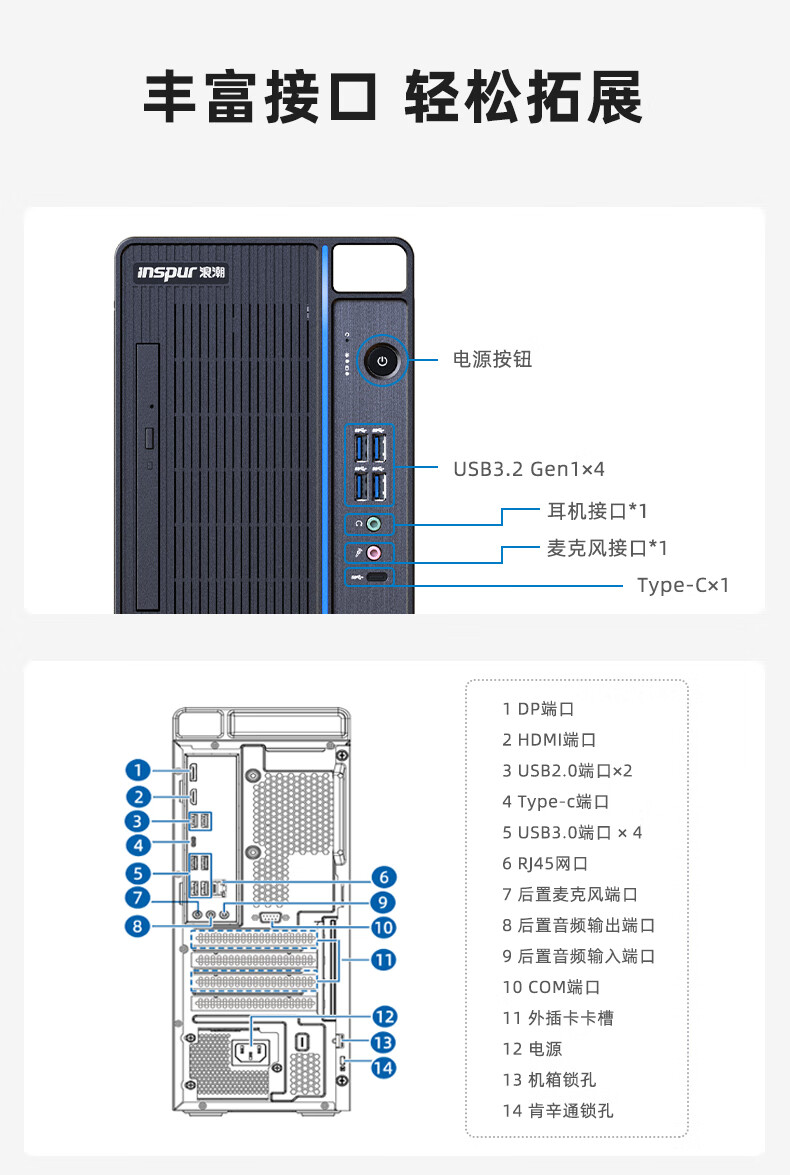 丰富接口 轻松拓展

inspur 浪潮

电源按钮

USB3.2 Gen1×4

耳机接口*1

麦克风接口*1

Type-C×1

1
2
3
4
5
6
7
8
9
10
11
12
13
14

1 DP端口
2 HDMI端口
3 USB2.0端口×2
4 Type-c端口
5 USB3.0端口 × 4
6 RJ45网口
7 后置麦克风端口
8 后置音频输出端口
9 后置音频输入端口
10 COM端口
11 外插卡卡槽
12 电源
13 机箱锁孔
14 肯辛通锁孔