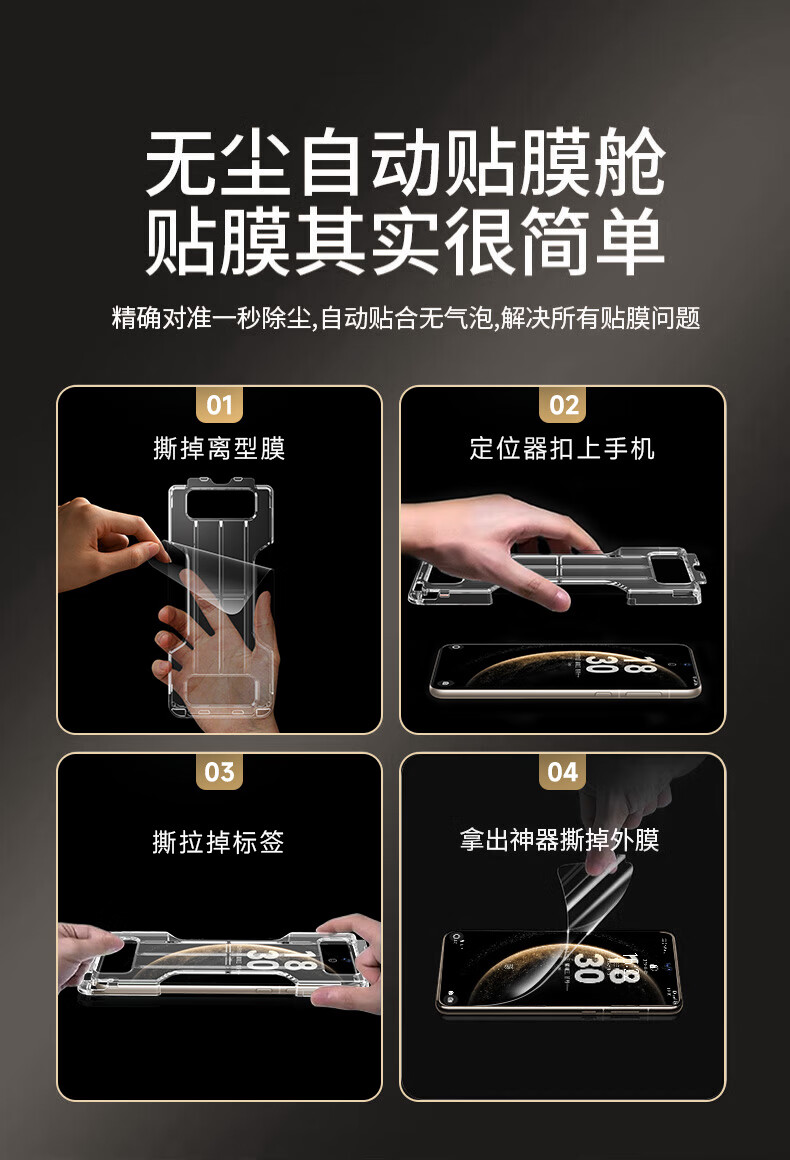 无尘自动贴膜舱
贴膜其实很简单

精确对准一秒除尘,自动贴合无气泡,解决所有贴膜问题

01
撕掉离型膜

02
定位器扣上手机

18
30

03
撕拉掉标签

18
30

04
拿出神器撕掉外膜

18
30