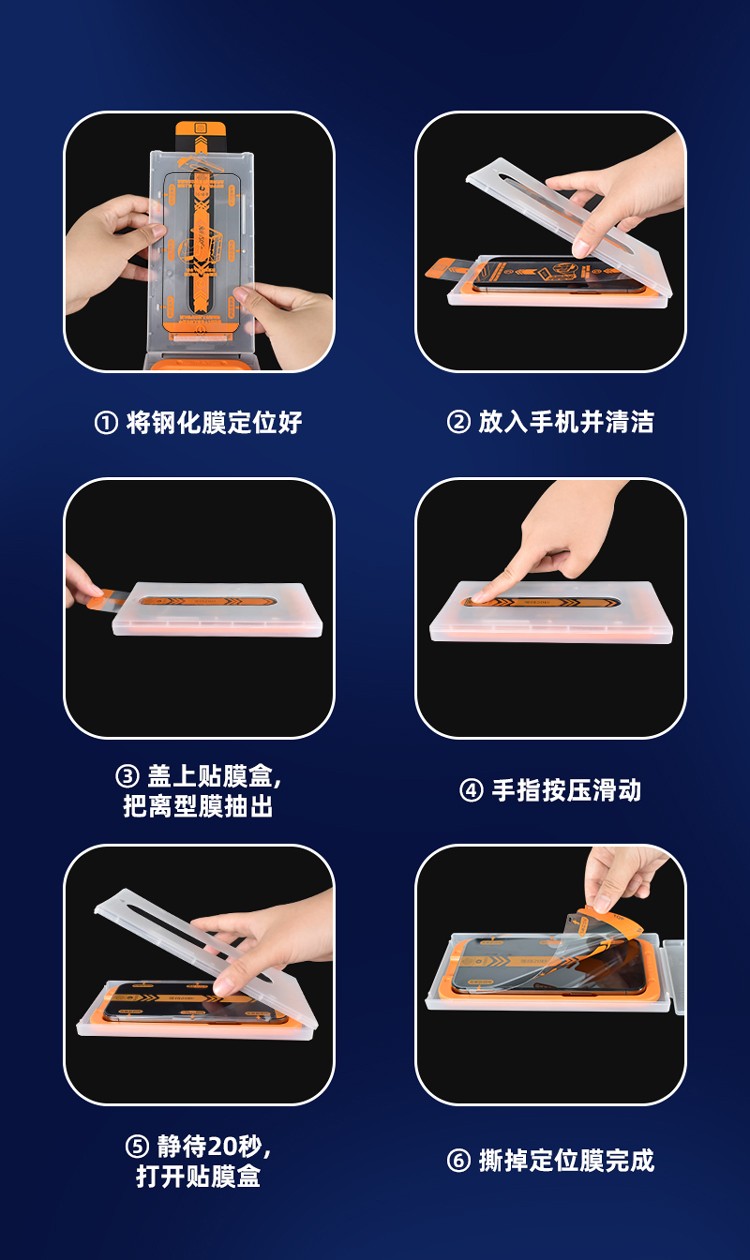 ① 将钢化膜定位好

② 放入手机并清洁

③ 盖上贴膜盒，把离型膜抽出

④ 手指按压滑动

⑤ 静待20秒，打开贴膜盒

⑥ 撕掉定位膜完成