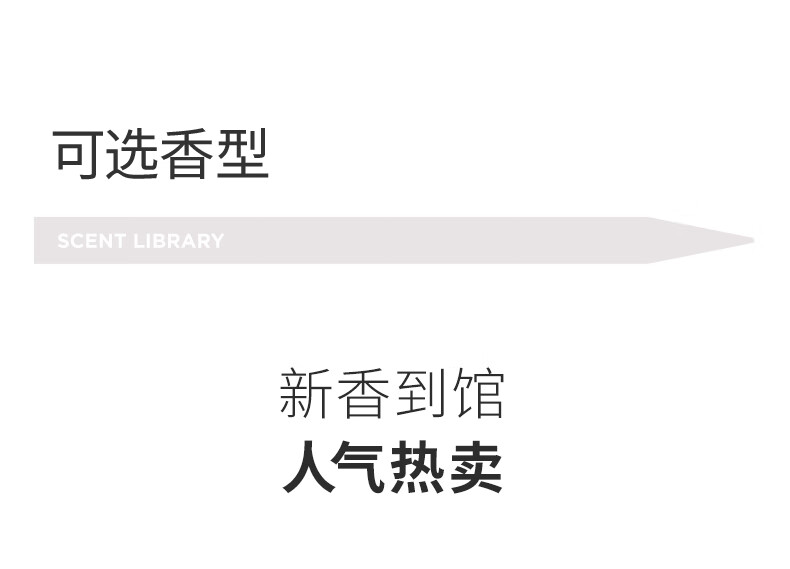 可选香型

SCENT LIBRARY

新香到馆
人气热卖