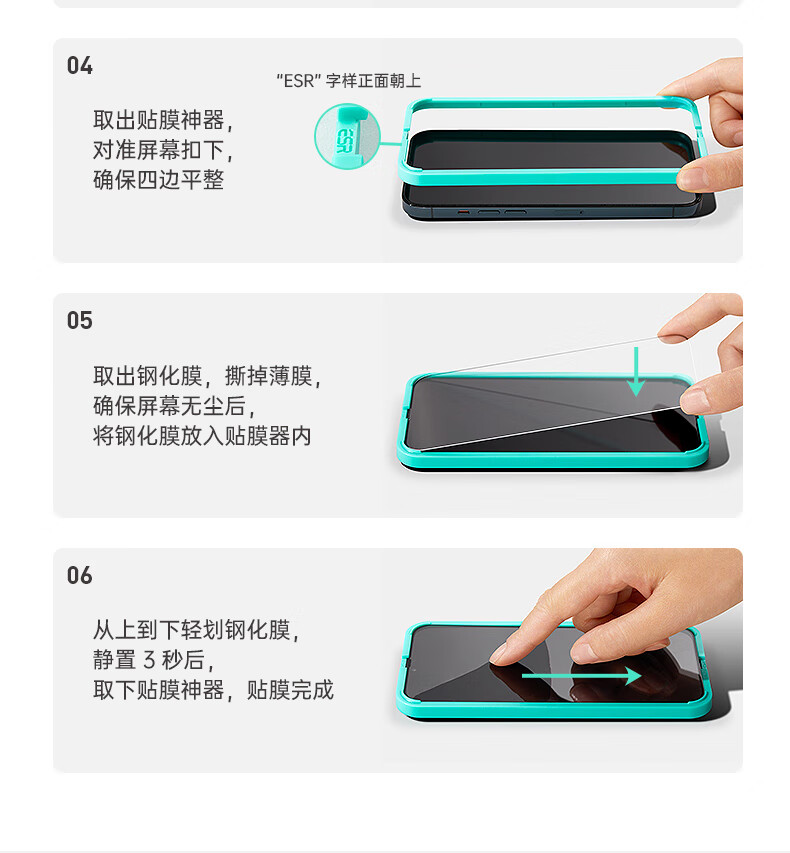 04

取出贴膜神器，
对准屏幕扣下，
确保四边平整

"ESR" 字样正面朝上

ESR

05

取出钢化膜，撕掉薄膜，
确保屏幕无尘后，
将钢化膜放入贴膜器内

06

从上到下轻划钢化膜，
静置 3 秒后，
取下贴膜神器，贴膜完成